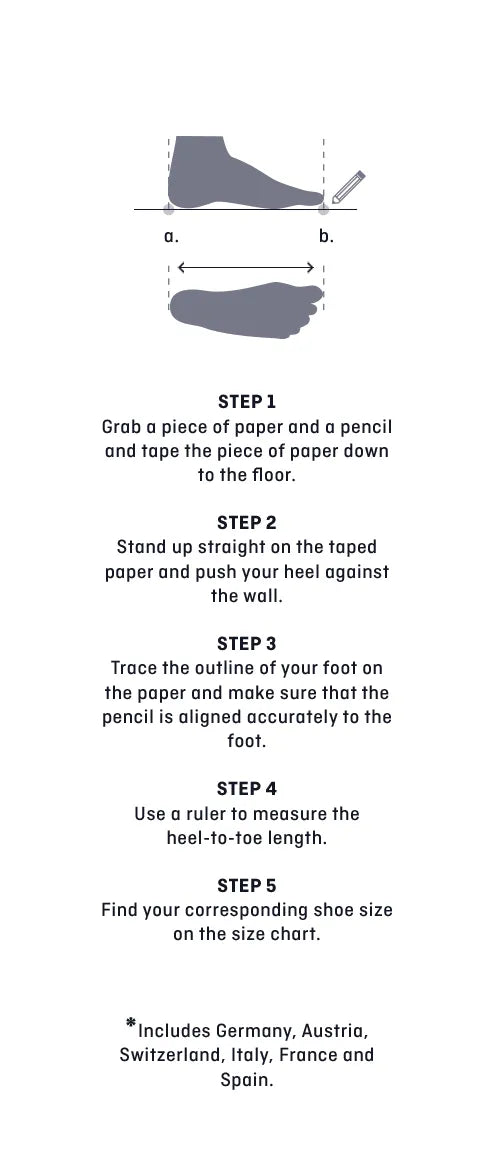 a.

b.

STEP 1
Grab a piece of paper and a pencil and tape the piece of paper down to the floor.

STEP 2
Stand up straight on the taped paper and push your heel against the wall.

STEP 3
Trace the outline of your foot on the paper and make sure that the pencil is aligned accurately to the foot.

STEP 4
Use a ruler to measure the heel-to-toe length.

STEP 5
Find your corresponding shoe size on the size chart.

*Includes Germany, Austria, Switzerland, Italy, France and Spain.