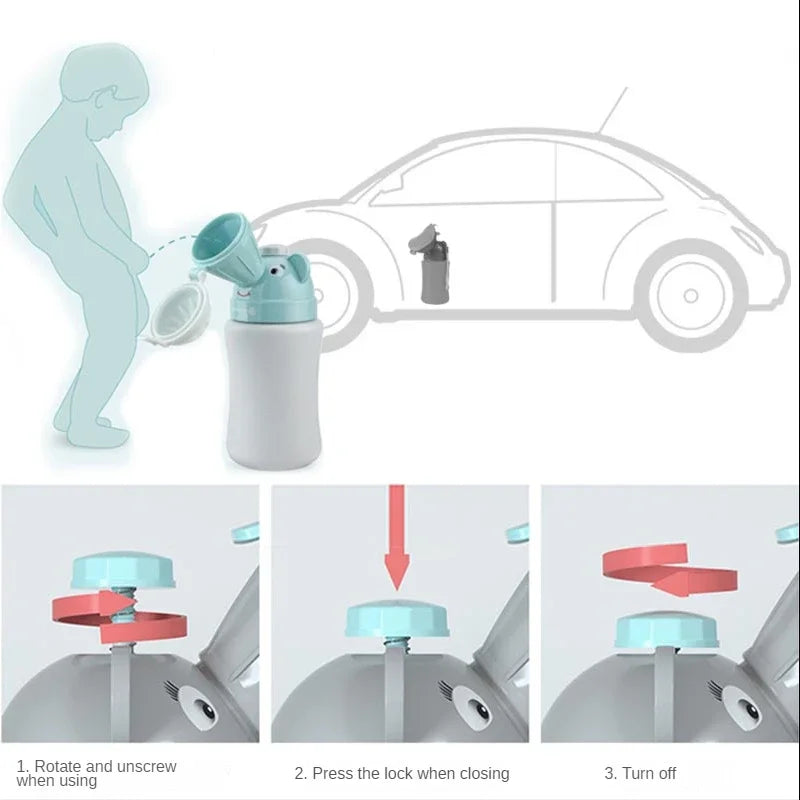 1. Rotate and unscrew when using

2. Press the lock when closing

3. Turn off