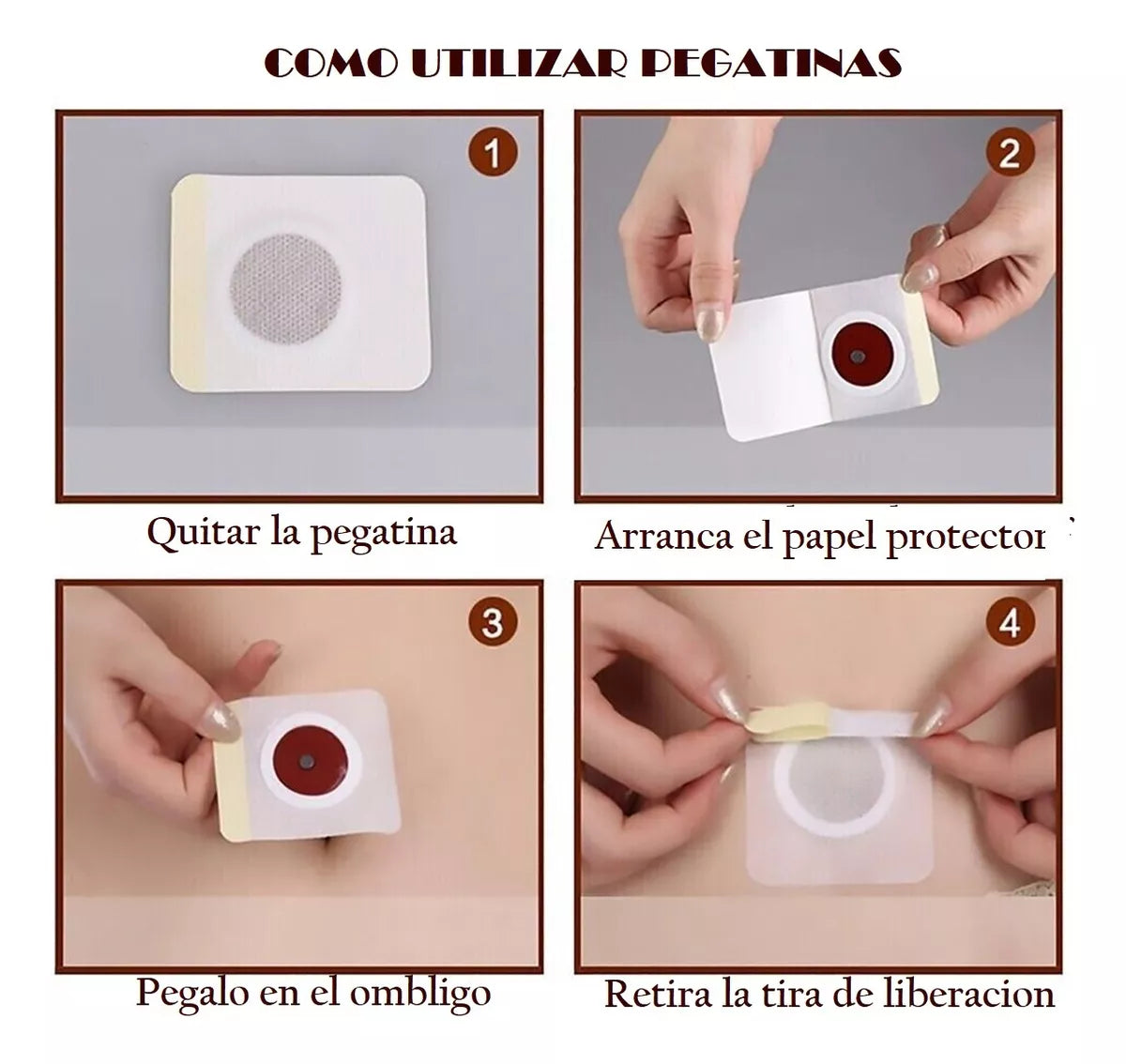 COMO UTILIZAR PEGATINAS

1

Quitar la pegatina

2

Arranca el papel protector

3

Pegalo en el ombligo

4

Retira la tira de liberacion