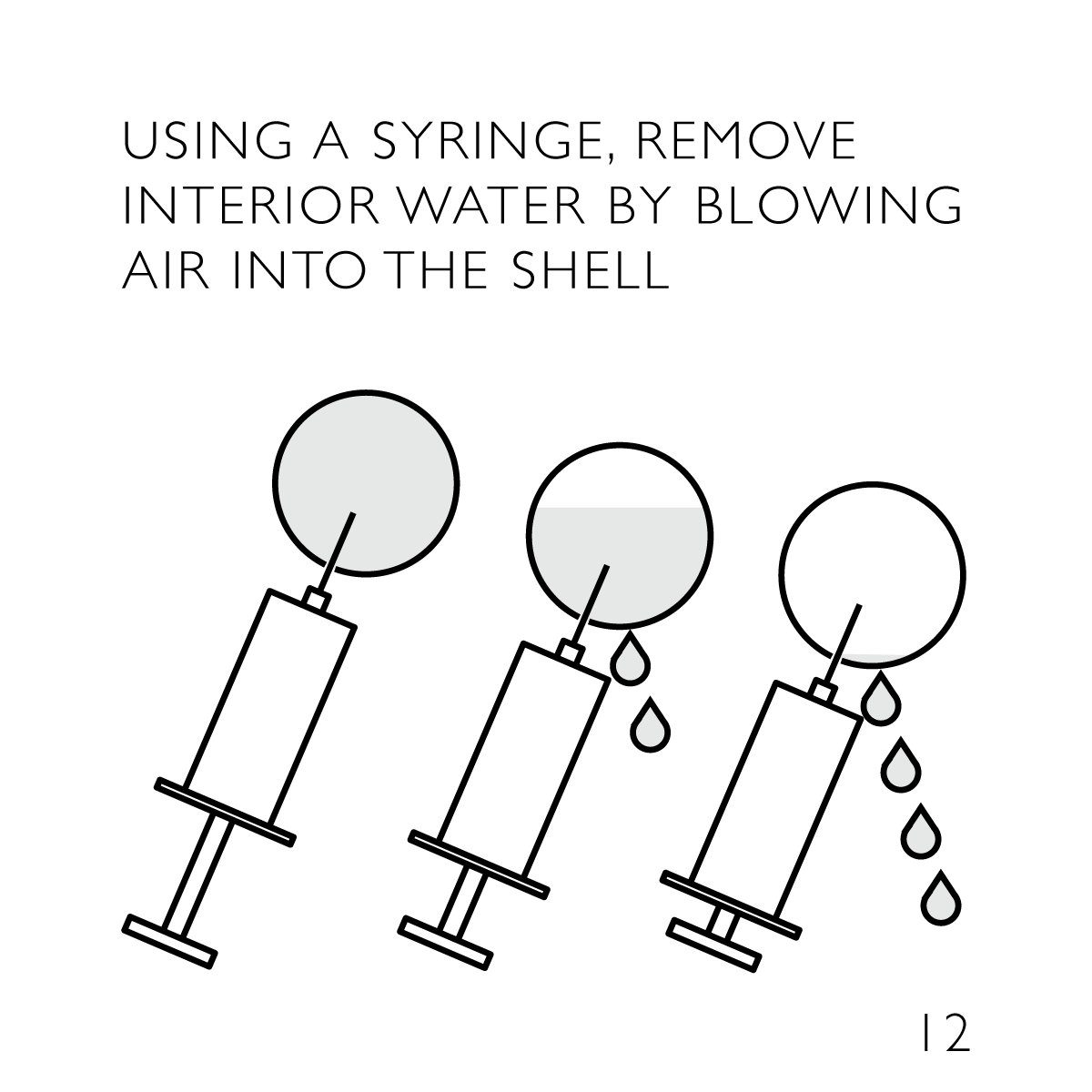 USING A SYRINGE, REMOVE INTERIOR WATER BY BLOWING AIR INTO THE SHELL

12