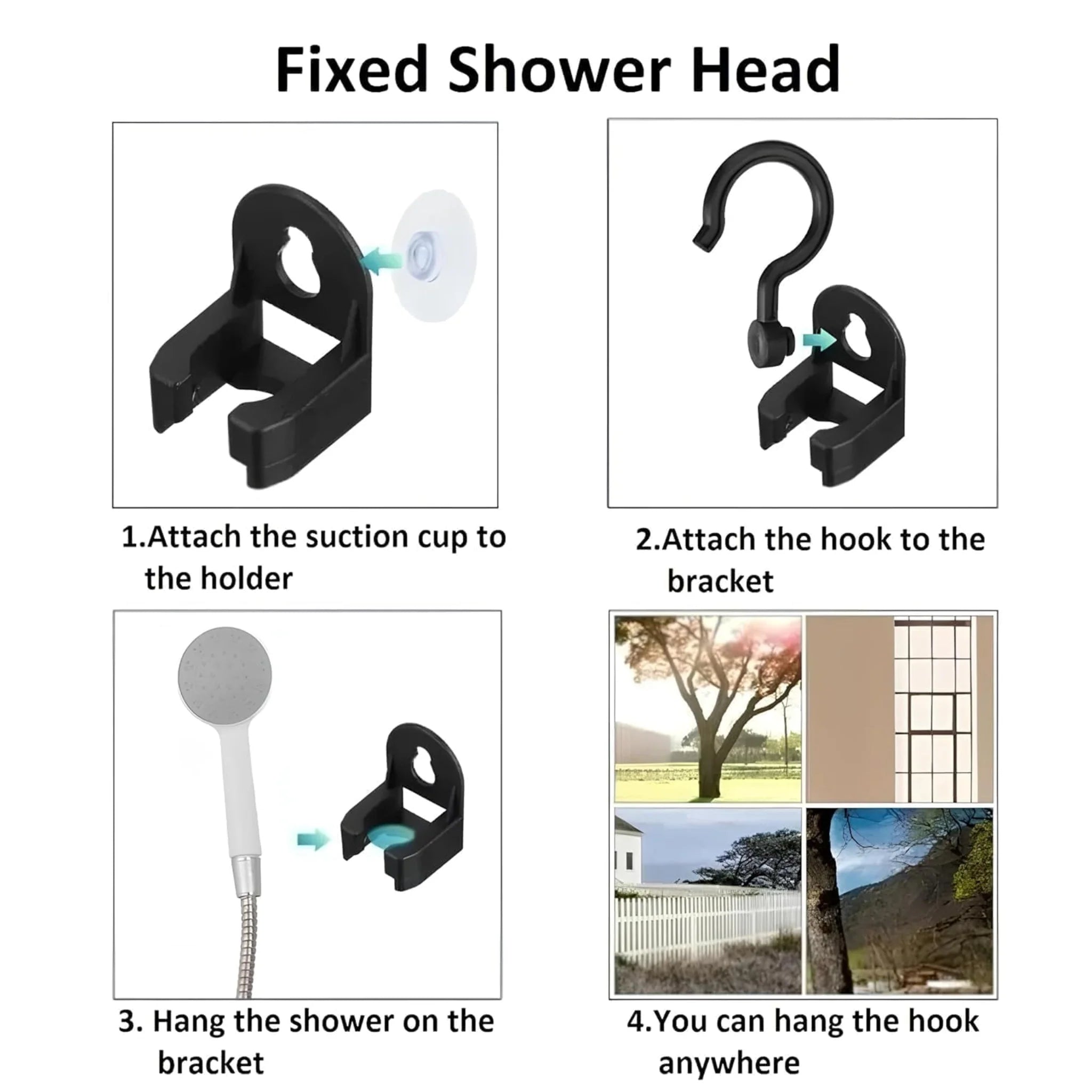 Fixed Shower Head

1.Attach the suction cup to the holder

2.Attach the hook to the bracket

3. Hang the shower on the bracket

4.You can hang the hook anywhere