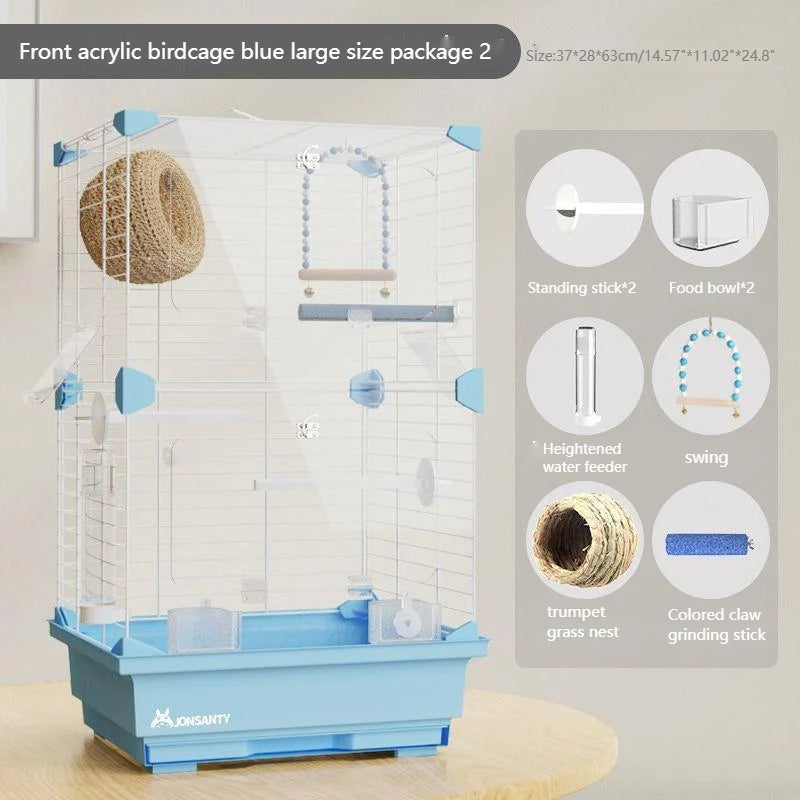 Front acrylic birdcage blue large size package 2

Size:37*28*63cm/14.57"*11.02"*24.8"

Standing stick*2

Food bowl*2

Heightened water feeder

swing

trumpet grass nest

Colored claw grinding stick

JONSANTY