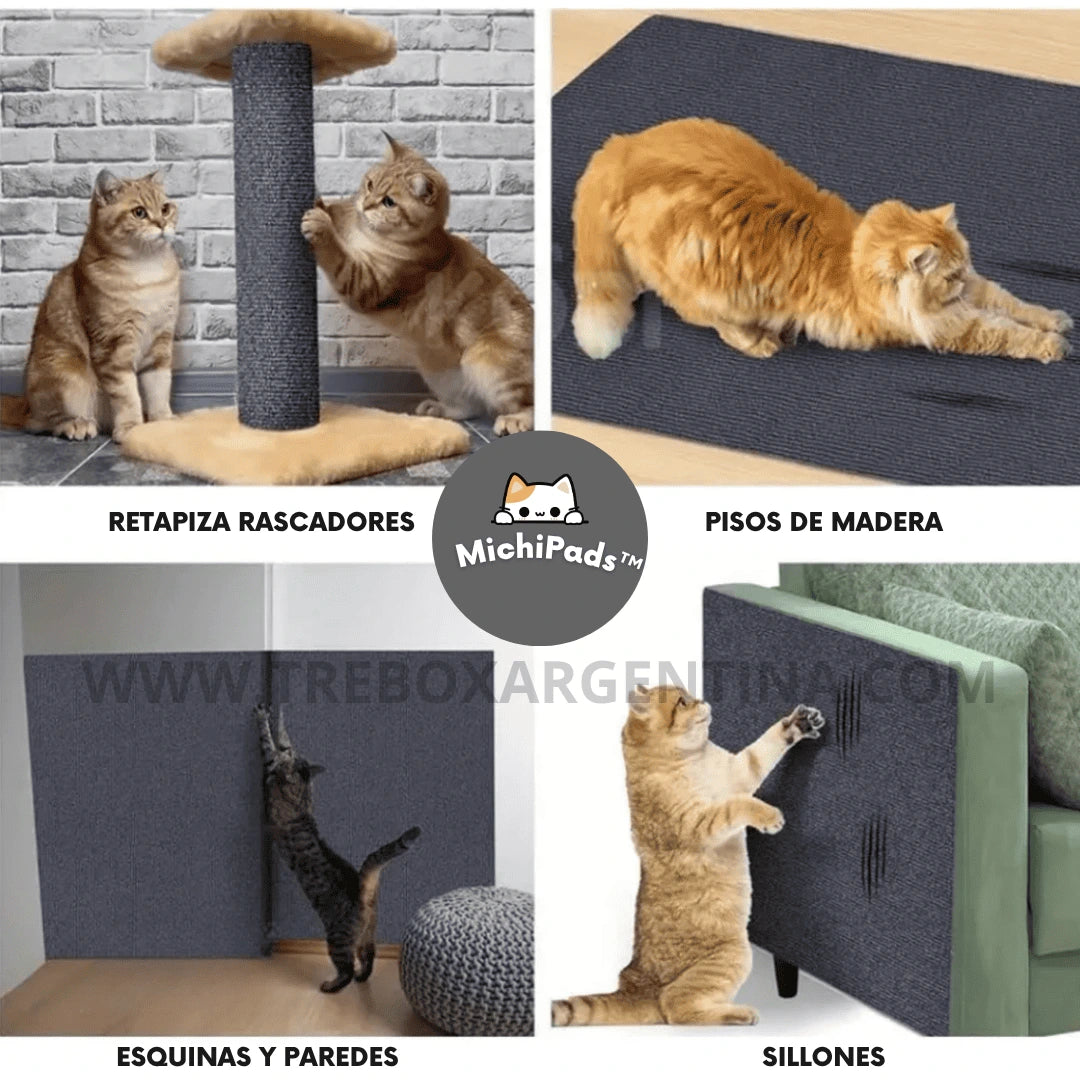 RETAPIZA RASCADORES

MichiPads™

PISOS DE MADERA

WWW.TREBOXARGENTINA.COM

ESQUINAS Y PAREDES

SILLONES