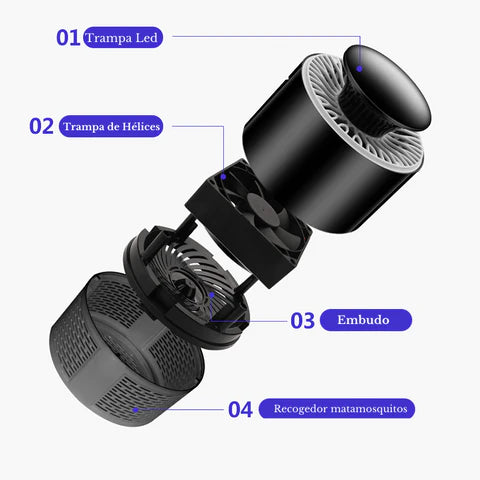 01 Trampa Led

02 Trampa de Hélices

03 Embudo

04 Recogedor matamosquitos