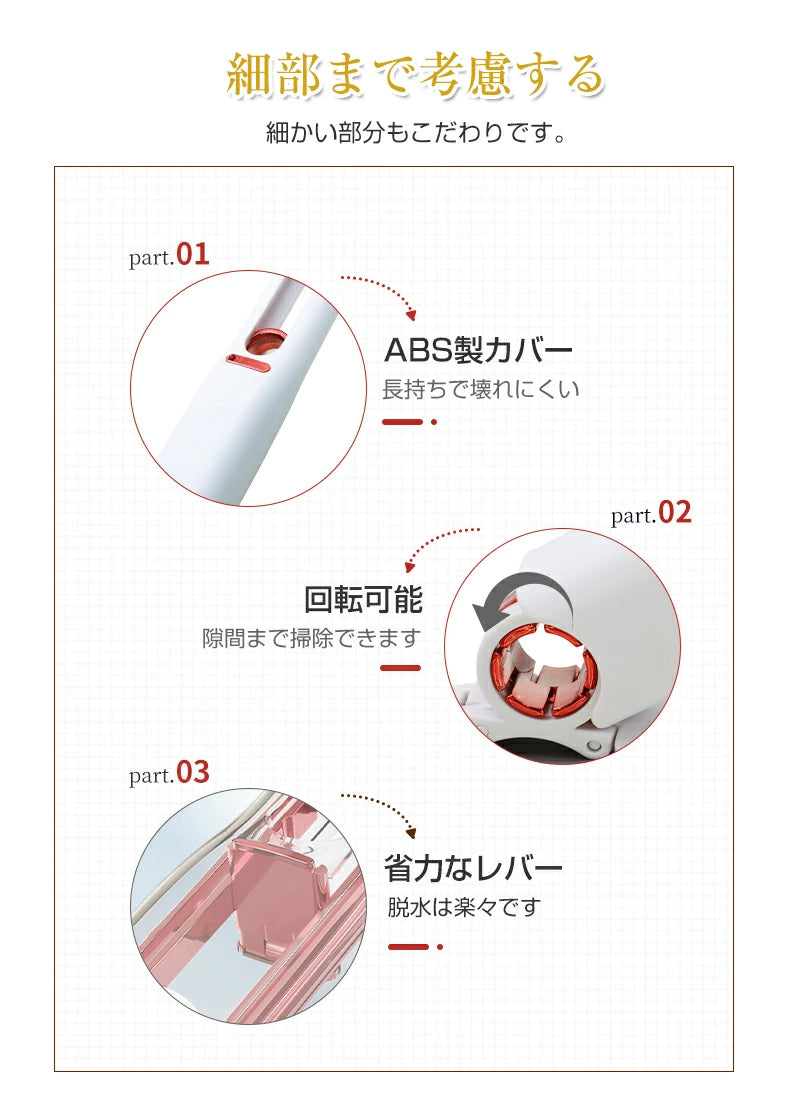 細部まで考慮する

細かい部分もこだわりです。

part.01

ABS製カバー

長持ちで壊れにくい

part.02

回転可能

隙間まで掃除できます

part.03

省力なレバー

脱水は楽々です