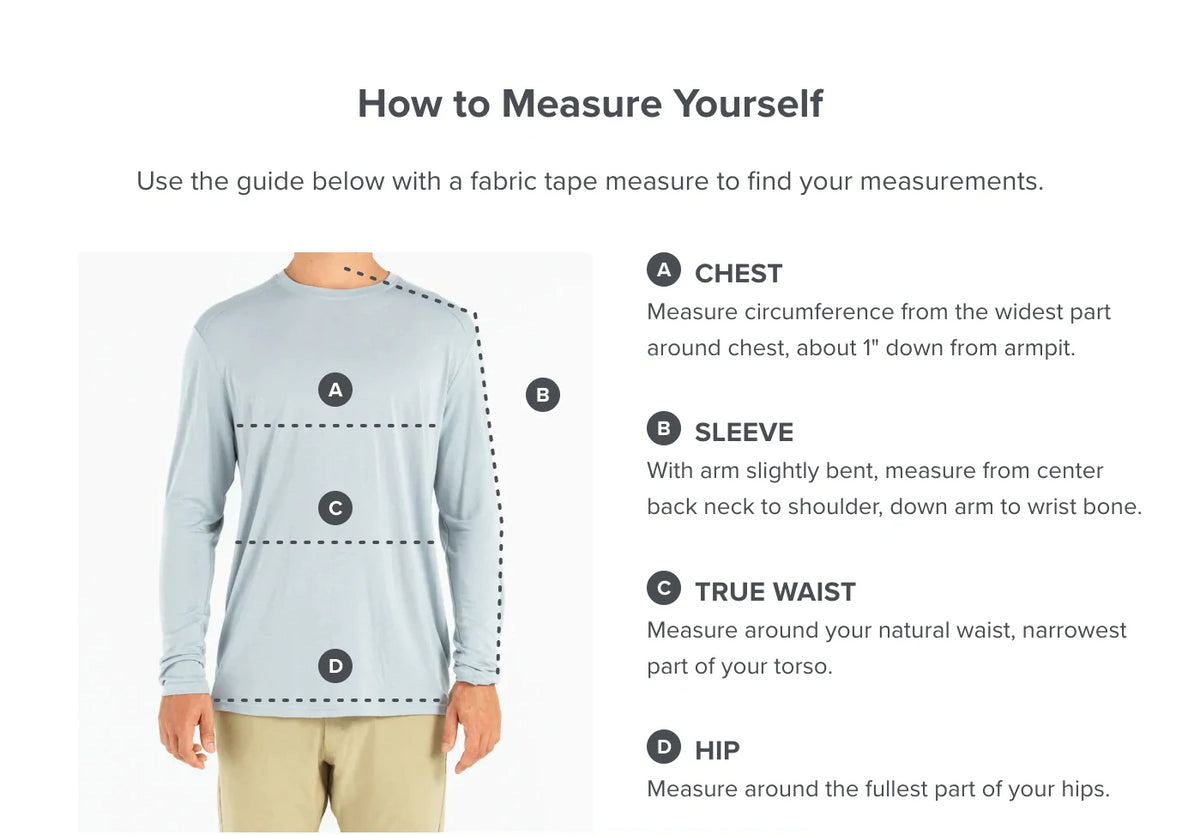 How to Measure Yourself

Use the guide below with a fabric tape measure to find your measurements.

A
B
C
D

A CHEST
Measure circumference from the widest part around chest, about 1" down from armpit.

B SLEEVE
With arm slightly bent, measure from center back neck to shoulder, down arm to wrist bone.

C TRUE WAIST
Measure around your natural waist, narrowest part of your torso.

D HIP
Measure around the fullest part of your hips.