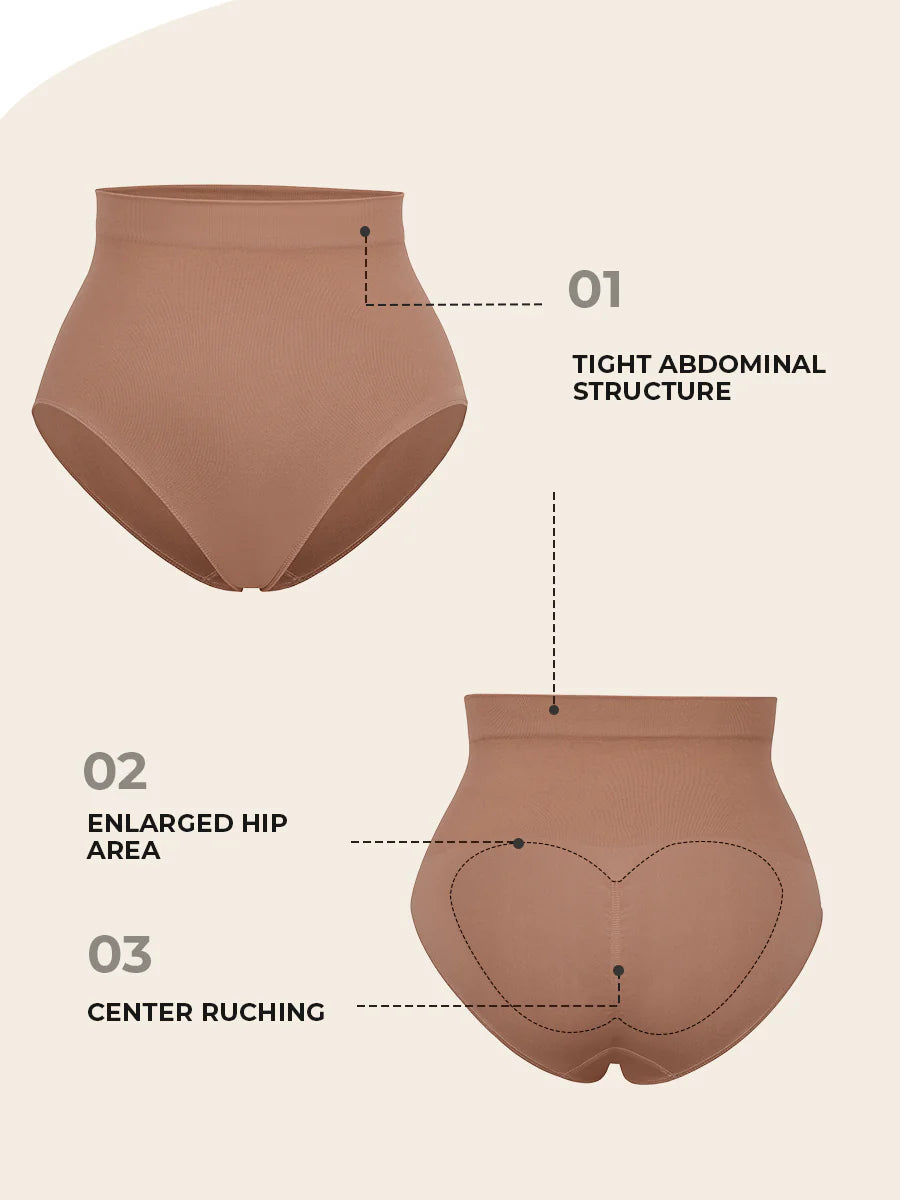 01

TIGHT ABDOMINAL STRUCTURE

02

ENLARGED HIP AREA

03

CENTER RUCHING