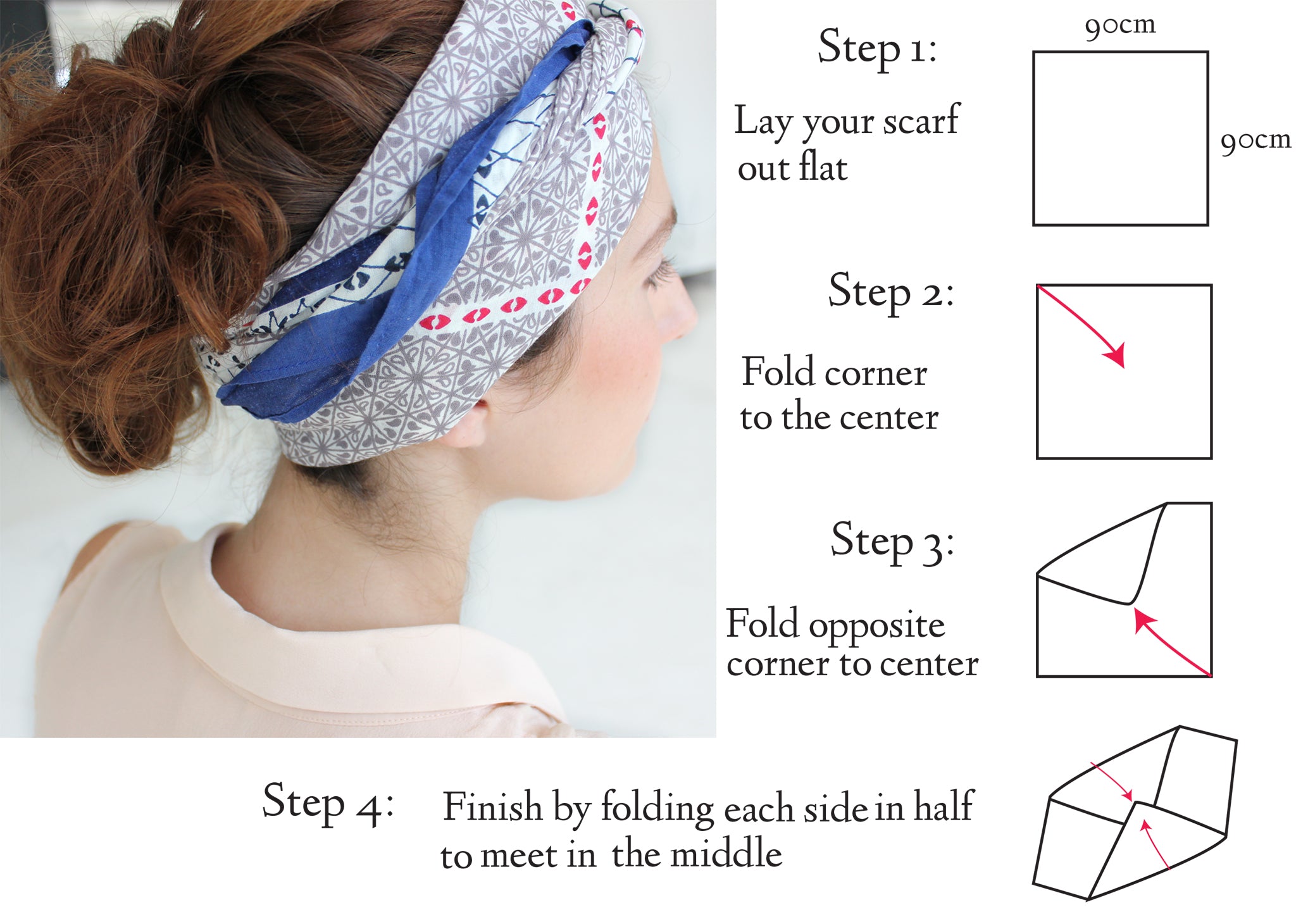 Step 1:

Lay your scarf out flat

90cm

90cm

Step 2:

Fold corner to the center

Step 3:

Fold opposite corner to center

Step 4:

Finish by folding each side in half to meet in the middle