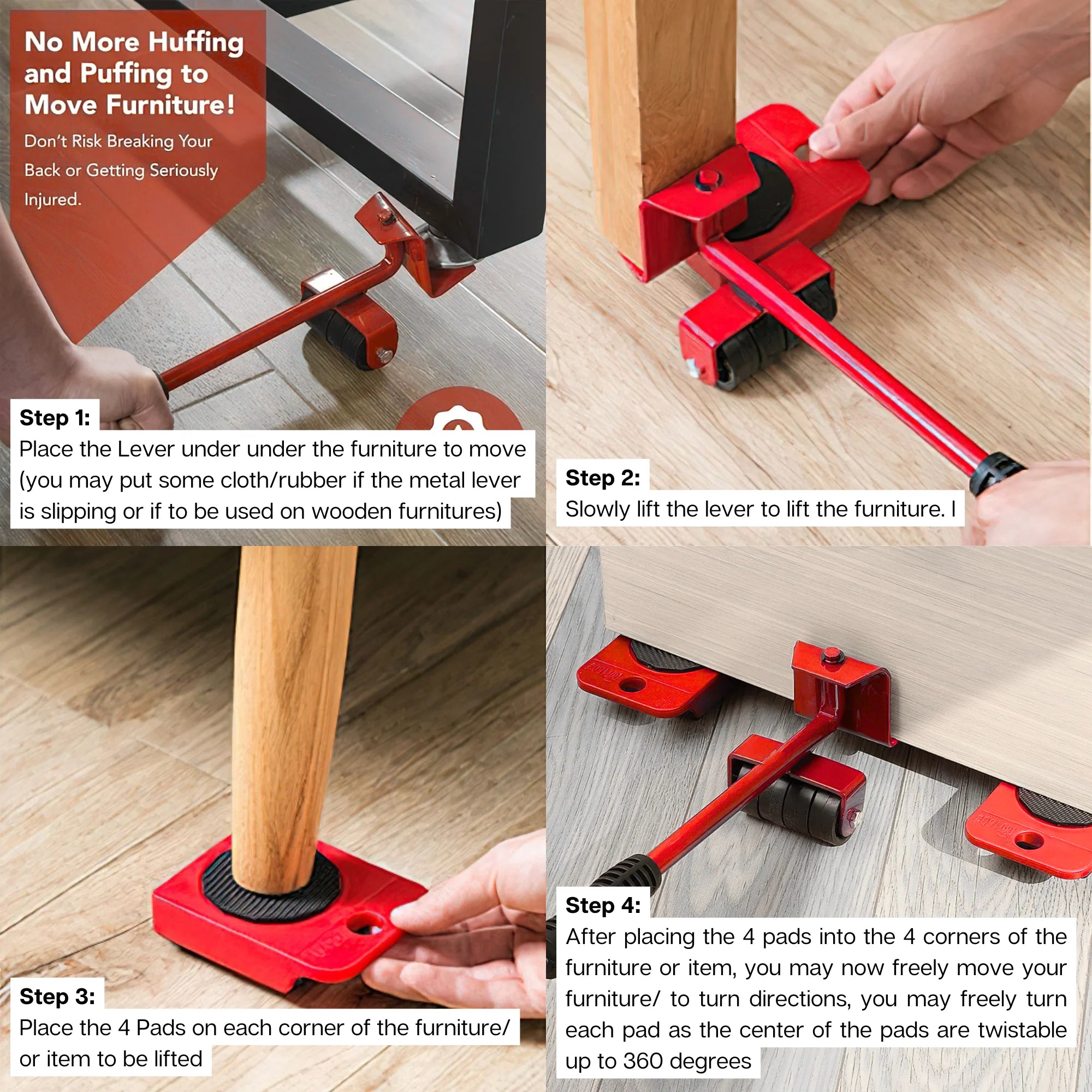 No More Huffing and Puffing to Move Furniture!

Don't Risk Breaking Your Back or Getting Seriously Injured.

Step 1:
Place the Lever under under the furniture to move (you may put some cloth/rubber if the metal lever is slipping or if to be used on wooden furnitures)

Step 2:
Slowly lift the lever to lift the furniture. I

Step 3:
Place the 4 Pads on each corner of the furniture/ or item to be lifted

Step 4:
After placing the 4 pads into the 4 corners of the furniture or item, you may now freely move your furniture/ to turn directions, you may freely turn each pad as the center of the pads are twistable up to 360 degrees