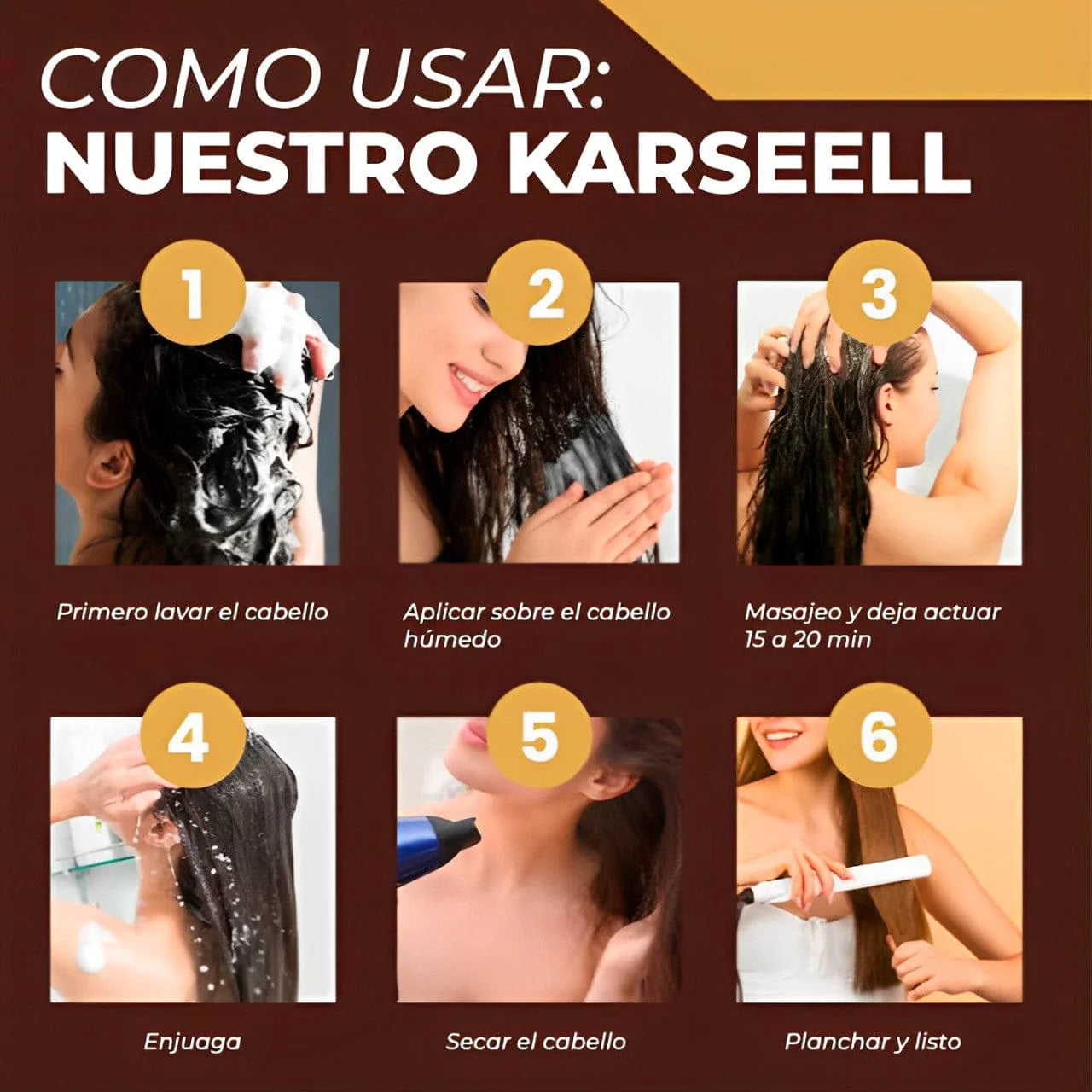 COMO USAR:
NUESTRO KARSEELL

1

Primero lavar el cabello

2

Aplicar sobre el cabello húmedo

3

Masajeo y deja actuar 15 a 20 min

4

Enjuaga

5

Secar el cabello

6

Planchar y listo