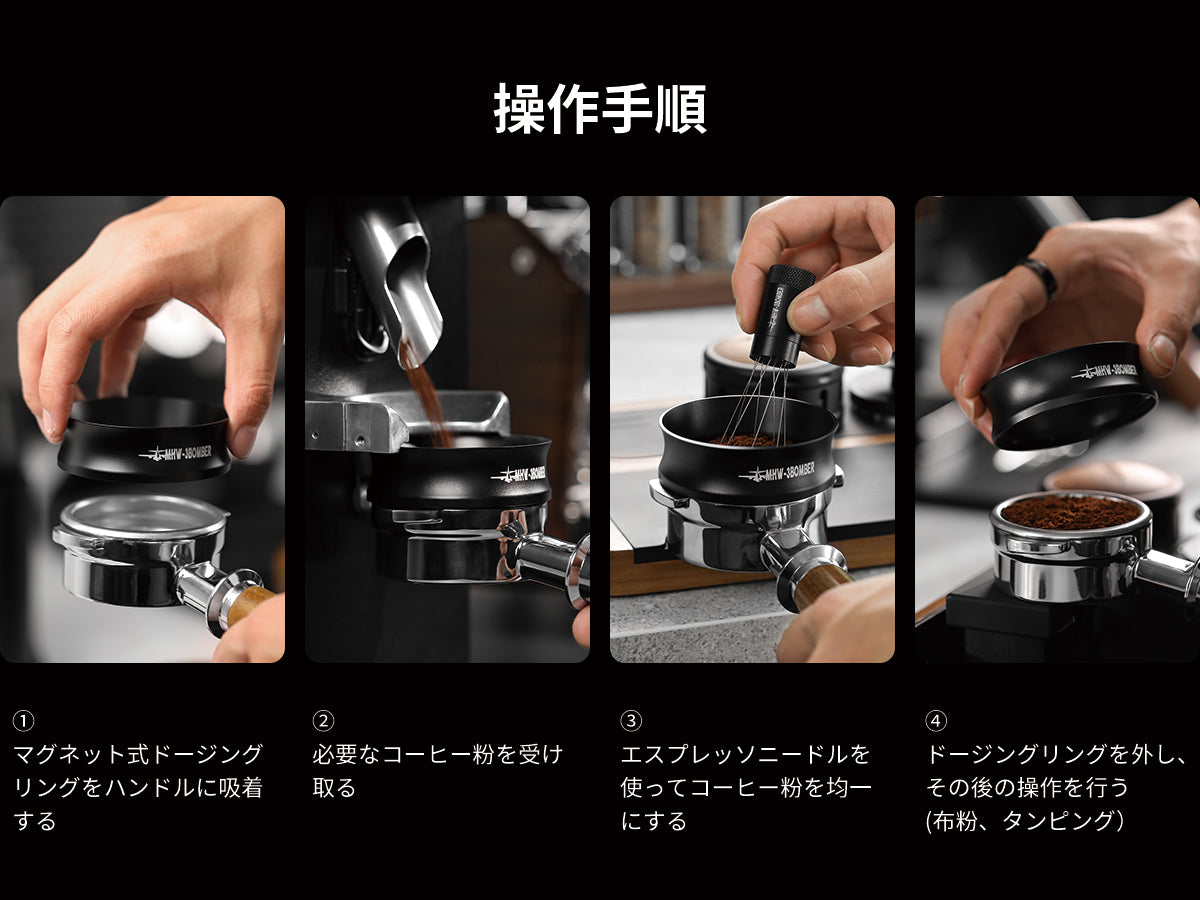 操作手順

MHW-3BOMBER

MHW-3BOMBER

MHW-3BOMBER

MHW-3BOMBER

①
マグネット式ドージングリングをハンドルに吸着する

②
必要なコーヒー粉を受け取る

③
エスプレッソニードルを使ってコーヒー粉を均一にする

④
ドージングリングを外し、その後の操作を行う
(布粉、タンピング)