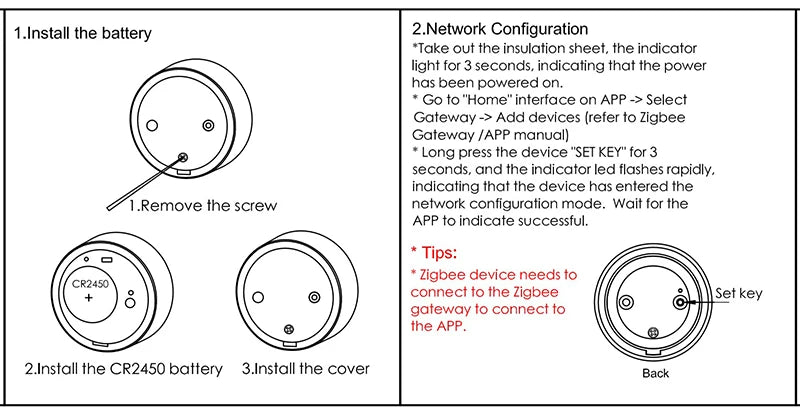 1.Install the battery

1.Remove the screw

CR2450
+

2.Install the CR2450 battery

3.Install the cover

2.Network Configuration

*Take out the insulation sheet, the indicator light for 3 seconds, indicating that the power has been powered on.

* Go to "Home" interface on APP -> Select Gateway -> Add devices (refer to Zigbee Gateway /APP manual)

* Long press the device "SET KEY" for 3 seconds, and the indicator led flashes rapidly, indicating that the device has entered the network configuration mode. Wait for the APP to indicate successful.

* Tips:

* Zigbee device needs to connect to the Zigbee gateway to connect to the APP.

Set key

Back