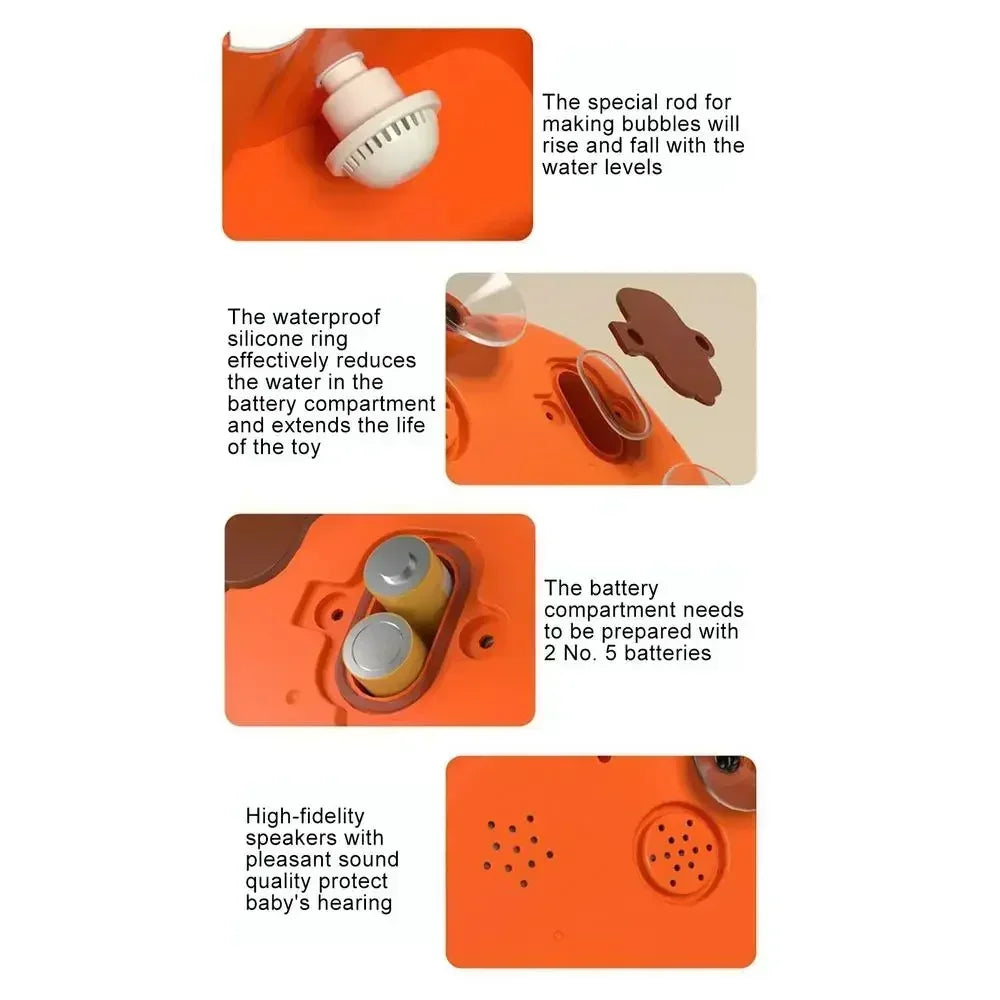 The special rod for making bubbles will rise and fall with the water levels

The waterproof silicone ring effectively reduces the water in the battery compartment and extends the life of the toy

The battery compartment needs to be prepared with 2 No. 5 batteries

High-fidelity speakers with pleasant sound quality protect baby's hearing