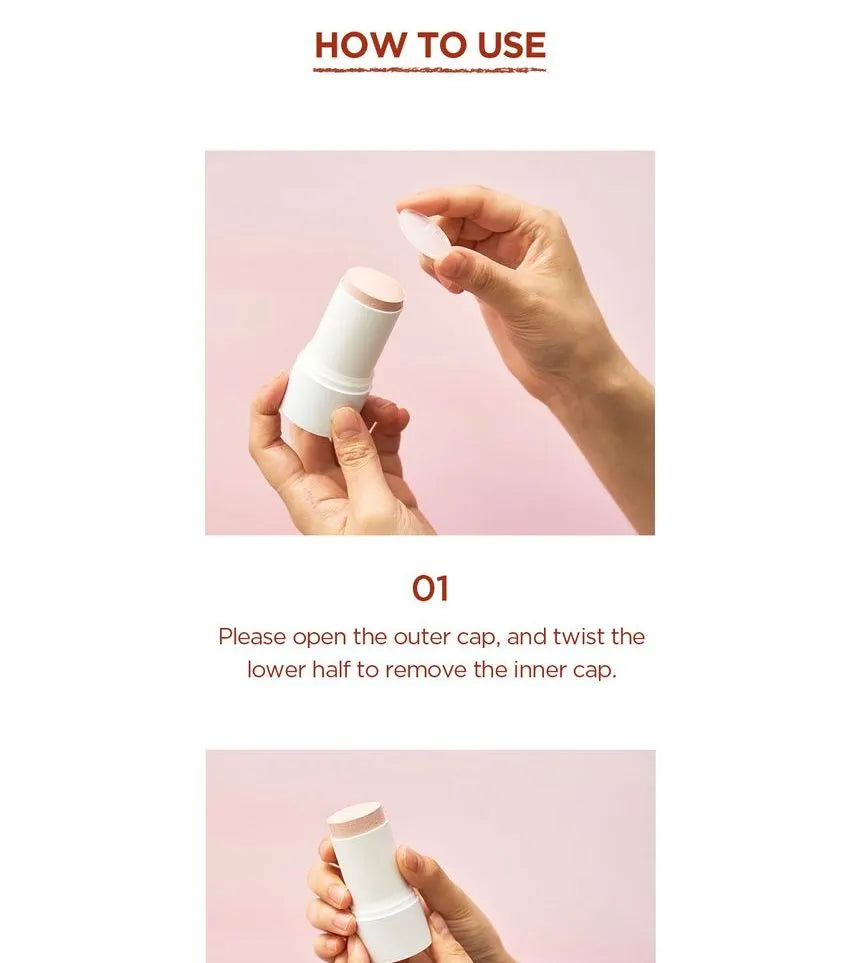 HOW TO USE

01

Please open the outer cap, and twist the lower half to remove the inner cap.