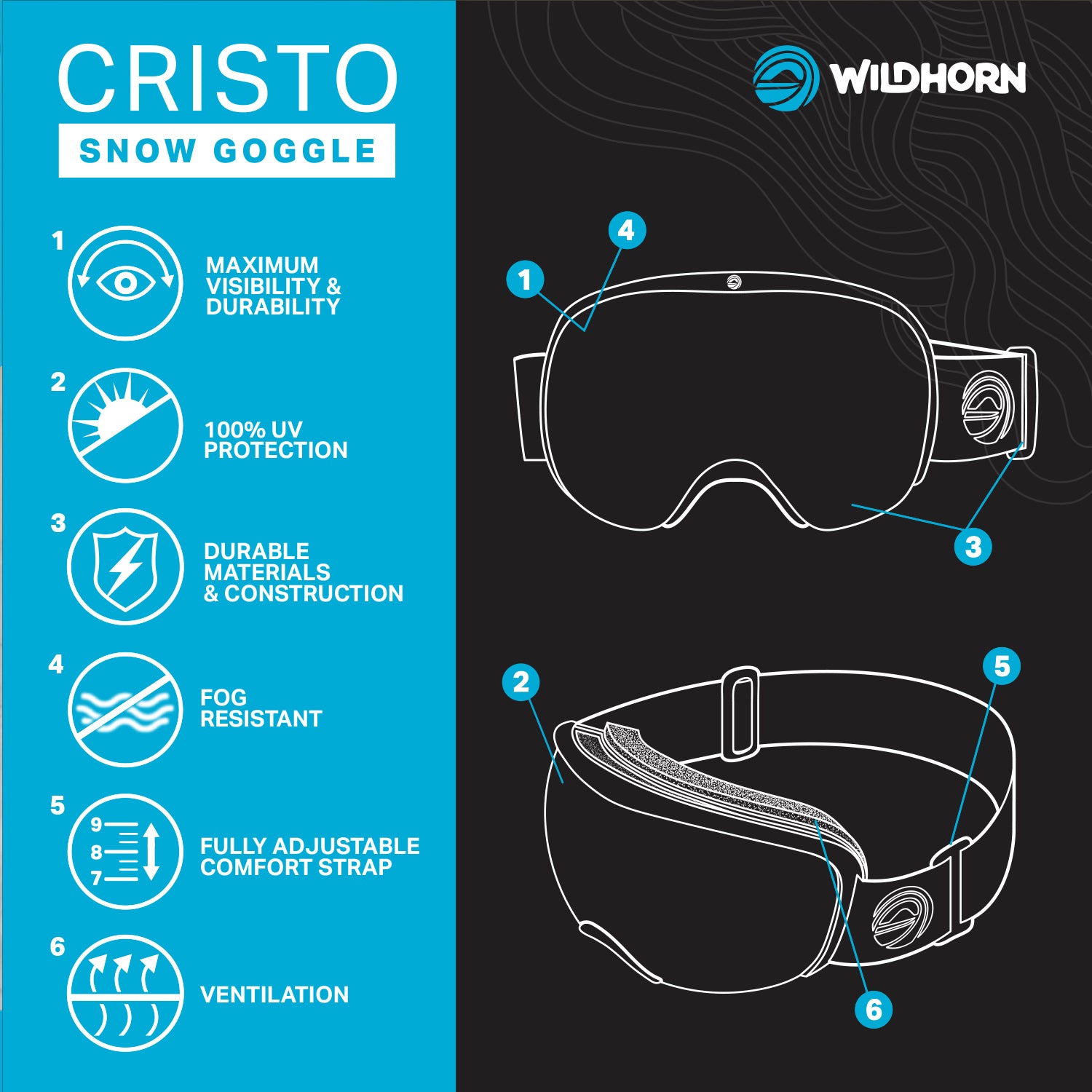 CRISTO
SNOW GOGGLE

1 MAXIMUM VISIBILITY & DURABILITY

2 100% UV PROTECTION

3 DURABLE MATERIALS & CONSTRUCTION

4 FOG RESISTANT

5 9 8 7 FULLY ADJUSTABLE COMFORT STRAP

6 VENTILATION

WILDHORN

4
1
3
2
5
6