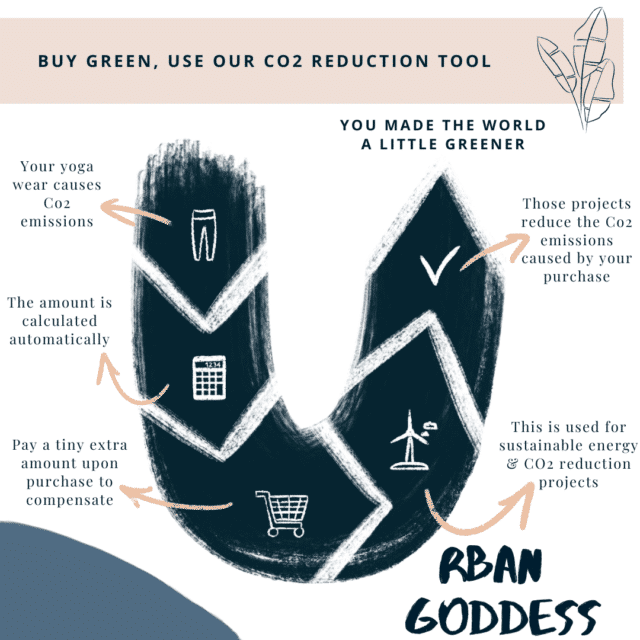 BUY GREEN, USE OUR CO2 REDUCTION TOOL

YOU MADE THE WORLD A LITTLE GREENER

Your yoga wear causes Co2 emissions

The amount is calculated automatically

1234

Pay a tiny extra amount upon purchase to compensate

Those projects reduce the Co2 emissions caused by your purchase

This is used for sustainable energy & CO2 reduction projects

RBAN GODDESS