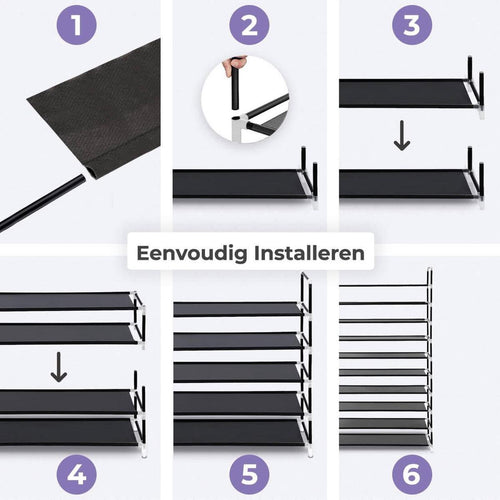 1

2

3

Eenvoudig Installeren

4

5

6