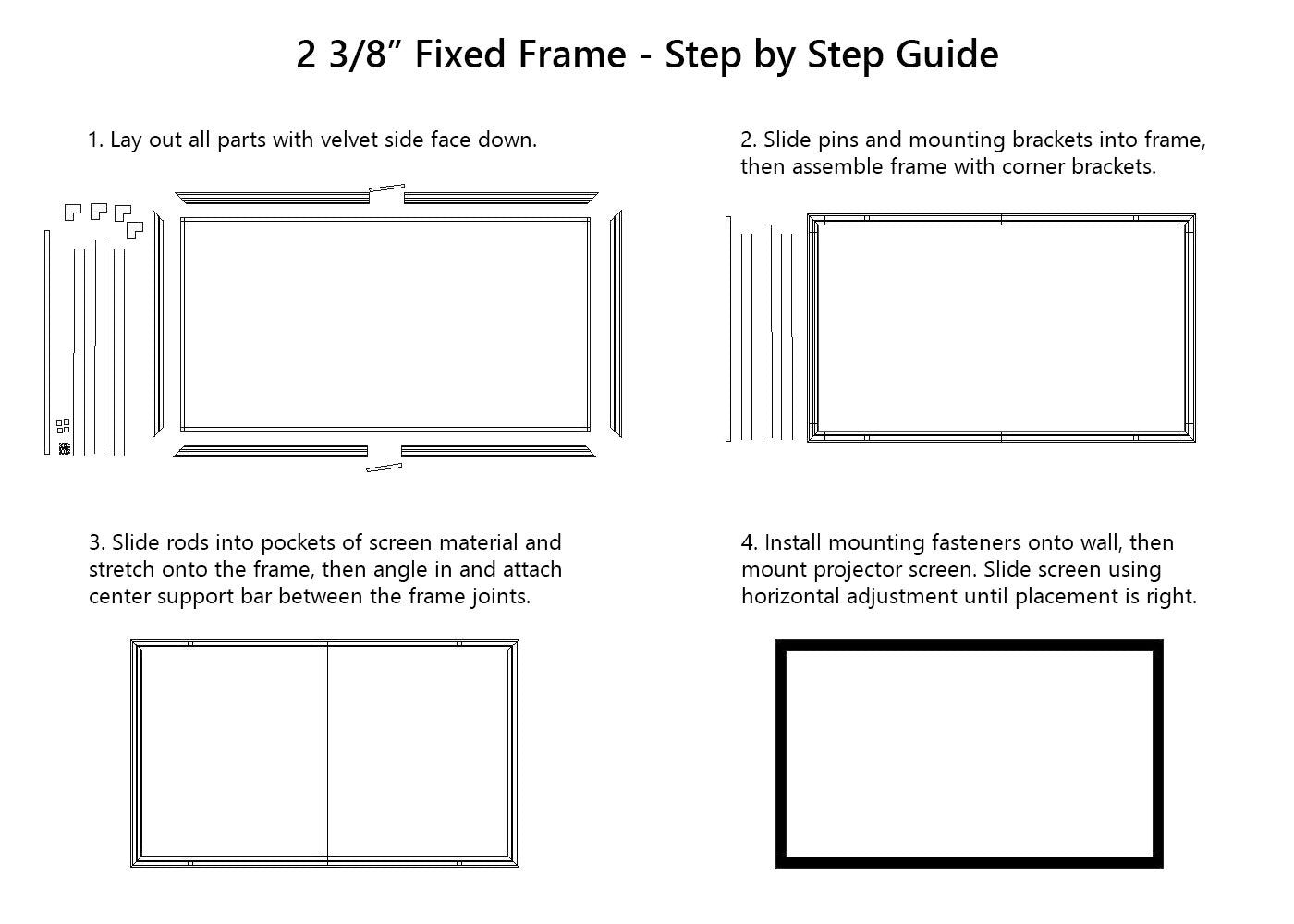 2 3/8” Fixed Frame - Step by Step Guide

1. Lay out all parts with velvet side face down.

2. Slide pins and mounting brackets into frame, then assemble frame with corner brackets.

3. Slide rods into pockets of screen material and stretch onto the frame, then angle in and attach center support bar between the frame joints.

4. Install mounting fasteners onto wall, then mount projector screen. Slide screen using horizontal adjustment until placement is right.