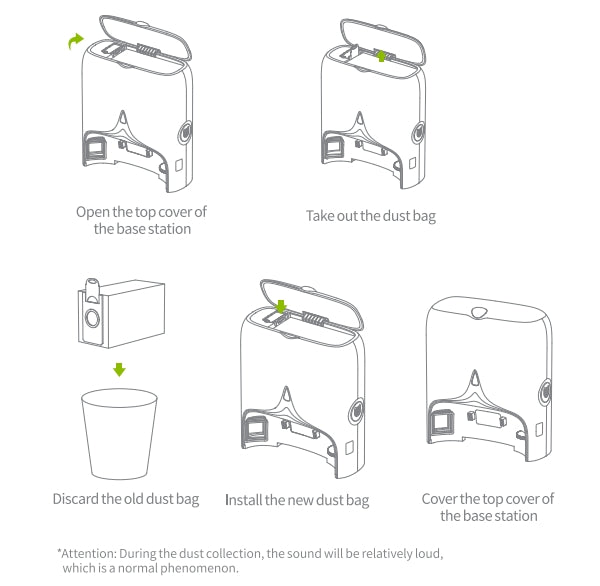 Open the top cover of the base station

Take out the dust bag

Discard the old dust bag

Install the new dust bag

Cover the top cover of the base station

*Attention: During the dust collection, the sound will be relatively loud, which is a normal phenomenon.