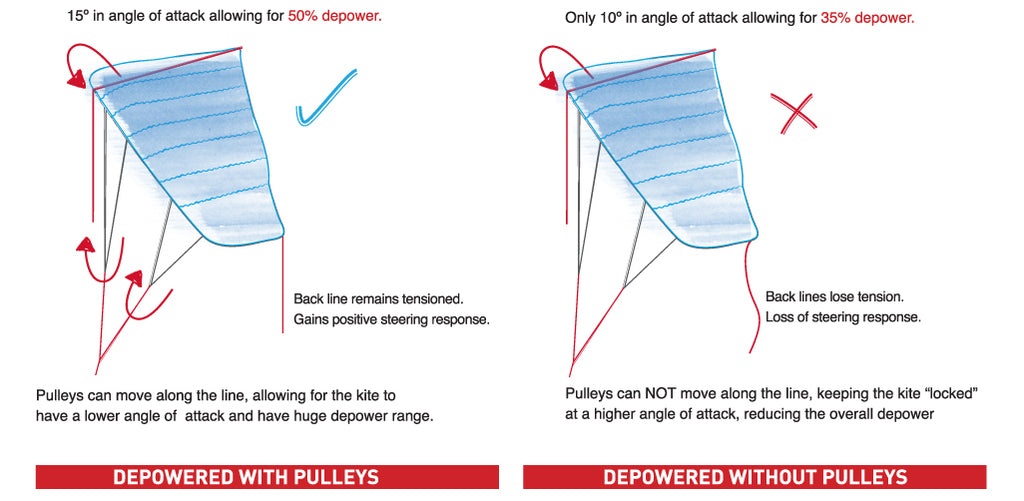 15º in angle of attack allowing for 50% depower.

Back line remains tensioned. Gains positive steering response.

Pulleys can move along the line, allowing for the kite to have a lower angle of attack and have huge depower range.

DEPOWERED WITH PULLEYS

Only 10º in angle of attack allowing for 35% depower.

Back lines lose tension. Loss of steering response.

Pulleys can NOT move along the line, keeping the kite “locked” at a higher angle of attack, reducing the overall depower

DEPOWERED WITHOUT PULLEYS