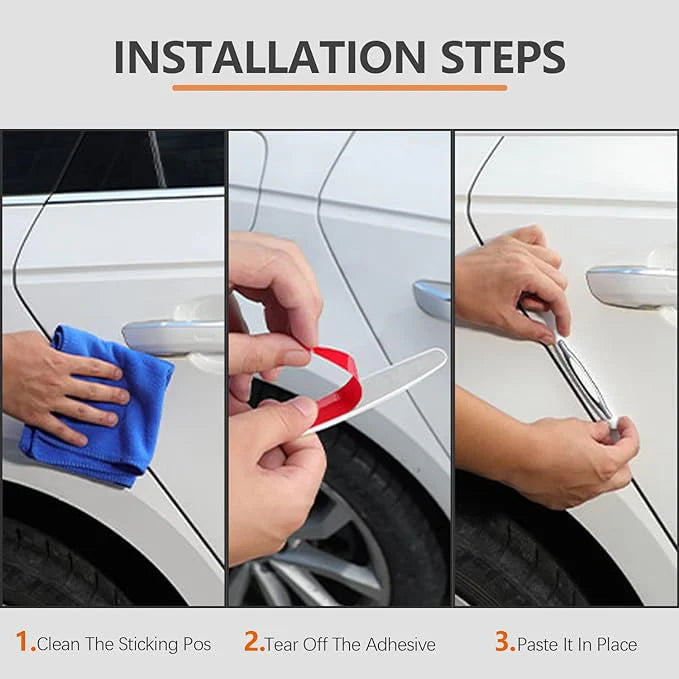 INSTALLATION STEPS

1.Clean The Sticking Pos

2.Tear Off The Adhesive

3.Paste It In Place