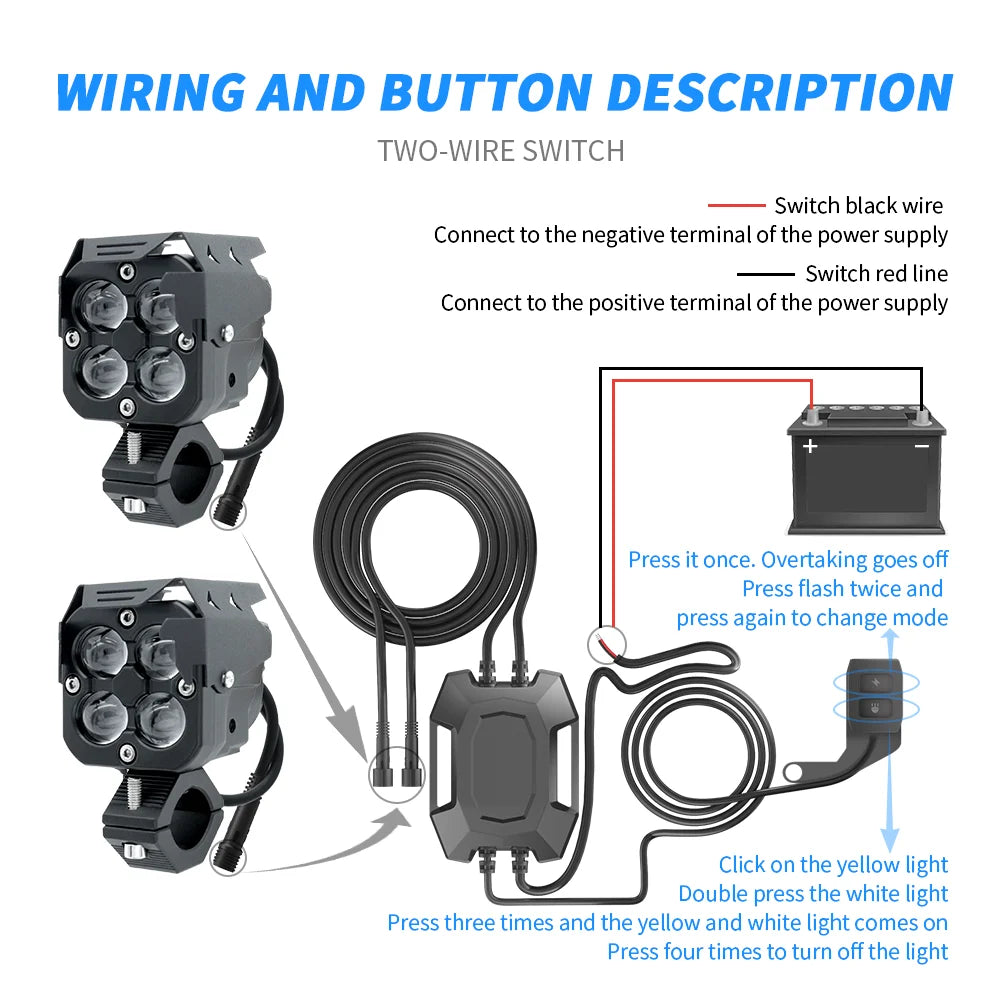 WIRING AND BUTTON DESCRIPTION

TWO-WIRE SWITCH

Switch black wire
Connect to the negative terminal of the power supply

Switch red line
Connect to the positive terminal of the power supply

+ −

Press it once. Overtaking goes off
Press flash twice and
press again to change mode

Click on the yellow light
Double press the white light
Press three times and the yellow and white light comes on
Press four times to turn off the light