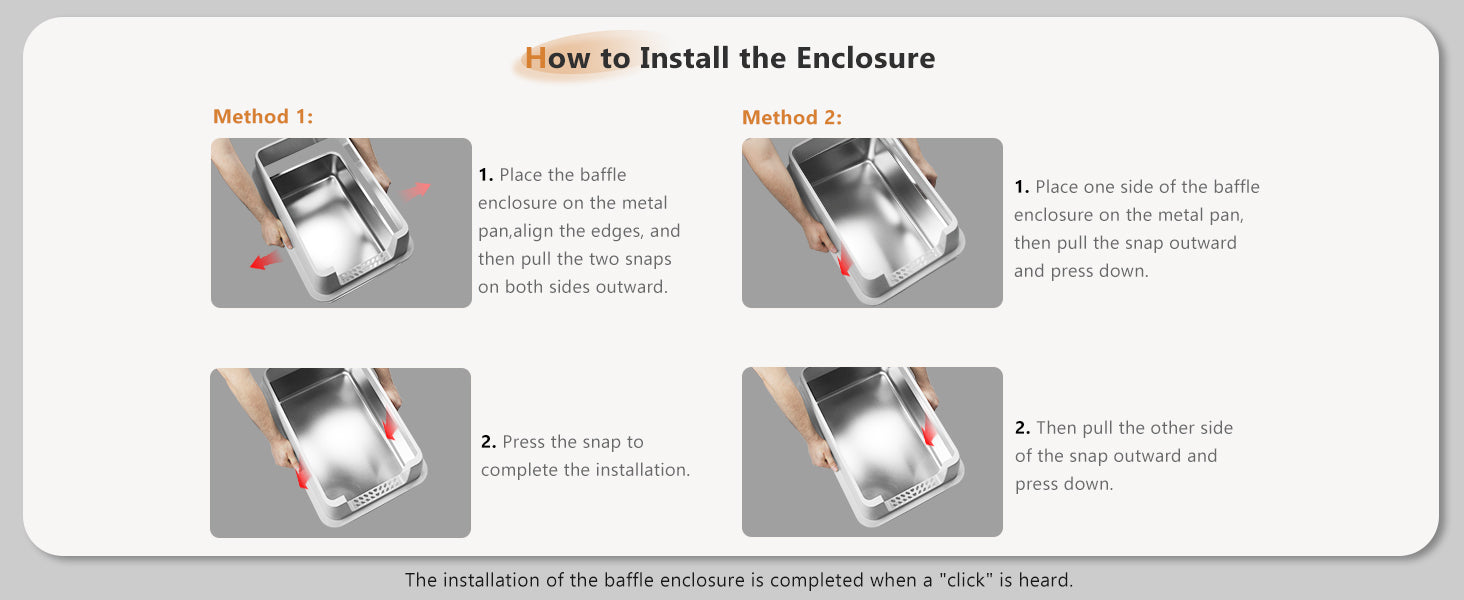 How to Install the Enclosure

Method 1:

1. Place the baffle enclosure on the metal pan,align the edges, and then pull the two snaps on both sides outward.

2. Press the snap to complete the installation.

Method 2:

1. Place one side of the baffle enclosure on the metal pan, then pull the snap outward and press down.

2. Then pull the other side of the snap outward and press down.

The installation of the baffle enclosure is completed when a "click" is heard.