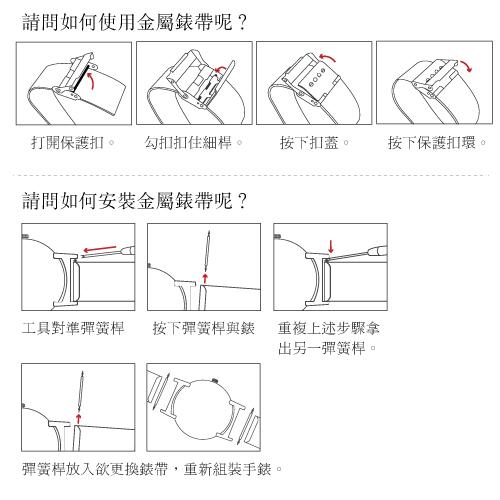 請問如何使用金屬錶帶呢？

打開保護扣。

勾扣扣住細桿。

按下扣蓋。

按下保護扣環。

請問如何安裝金屬錶帶呢？

工具對準彈簧桿

按下彈簧桿與錶

重複上述步驟拿出另一彈簧桿。

彈簧桿放入欲更換錶帶，重新組裝手錶。