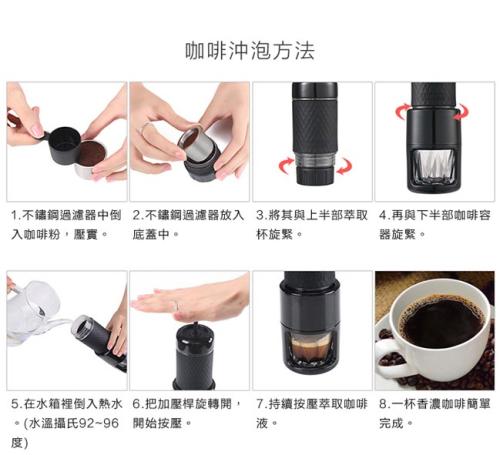 咖啡沖泡方法

1.不鏽鋼過濾器中倒入咖啡粉，壓實。

2.不鏽鋼過濾器放入底蓋中。

3.將其與上半部萃取杯旋緊。

4.再與下半部咖啡容器旋緊。

5.在水箱裡倒入熱水。(水溫攝氏92~96度)

6.把加壓桿旋轉開，開始按壓。

7.持續按壓萃取咖啡液。

8.一杯香濃咖啡簡單完成。