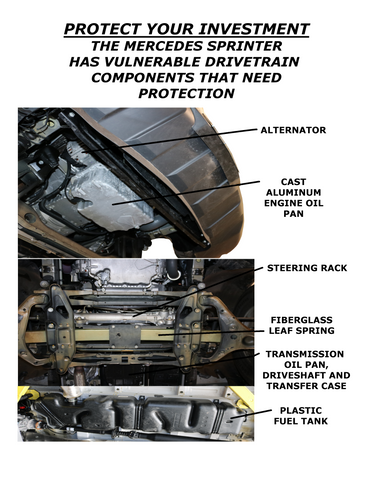 PROTECT YOUR INVESTMENT
THE MERCEDES SPRINTER HAS VULNERABLE DRIVETRAIN COMPONENTS THAT NEED PROTECTION

ALTERNATOR

CAST ALUMINUM ENGINE OIL PAN

STEERING RACK

FIBERGLASS LEAF SPRING

TRANSMISSION OIL PAN, DRIVESHAFT AND TRANSFER CASE

PLASTIC FUEL TANK