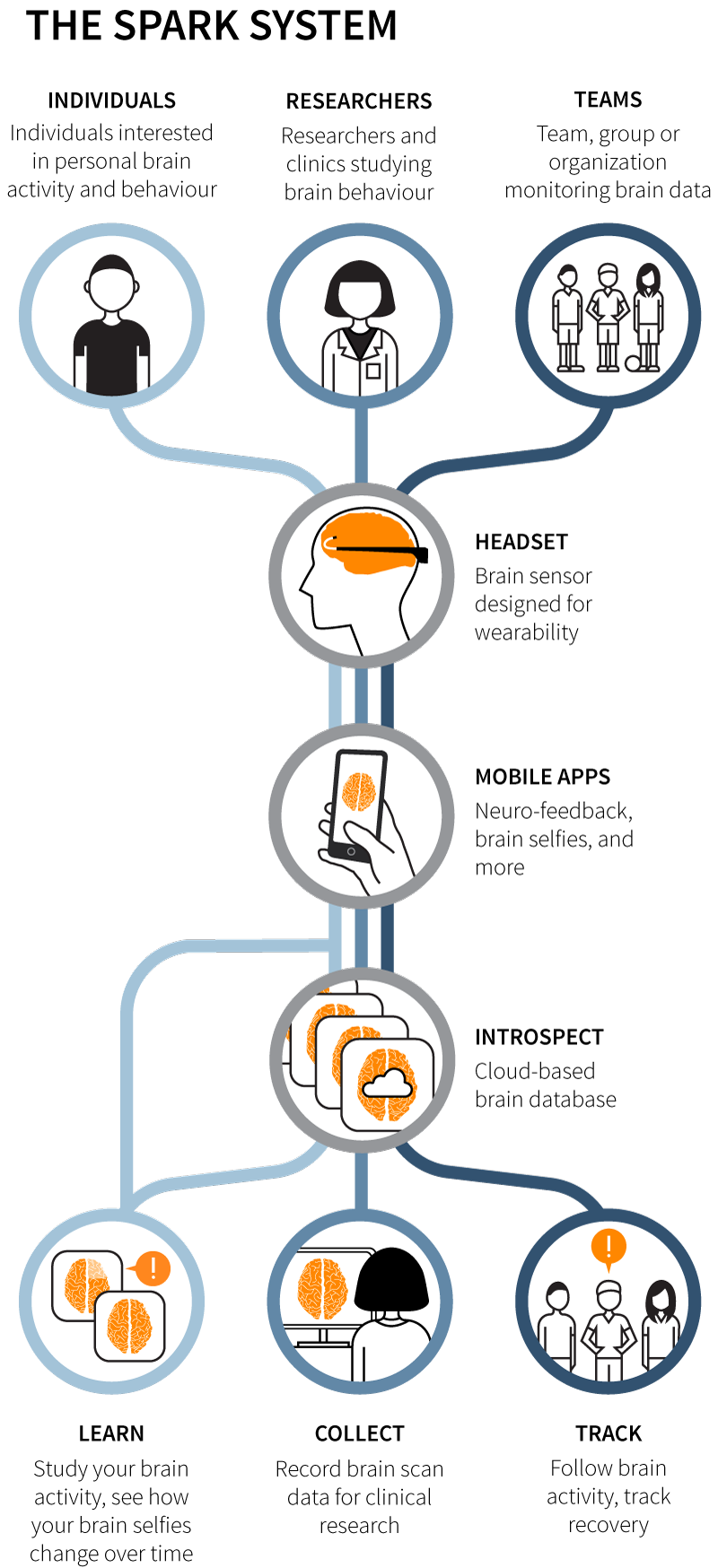 THE SPARK SYSTEM

INDIVIDUALS
Individuals interested in personal brain activity and behaviour

RESEARCHERS
Researchers and clinics studying brain behaviour

TEAMS
Team, group or organization monitoring brain data

HEADSET
Brain sensor designed for wearability

MOBILE APPS
Neuro-feedback, brain selfies, and more

INTROSPECT
Cloud-based brain database

LEARN
Study your brain activity, see how your brain selfies change over time

COLLECT
Record brain scan data for clinical research

TRACK
Follow brain activity, track recovery