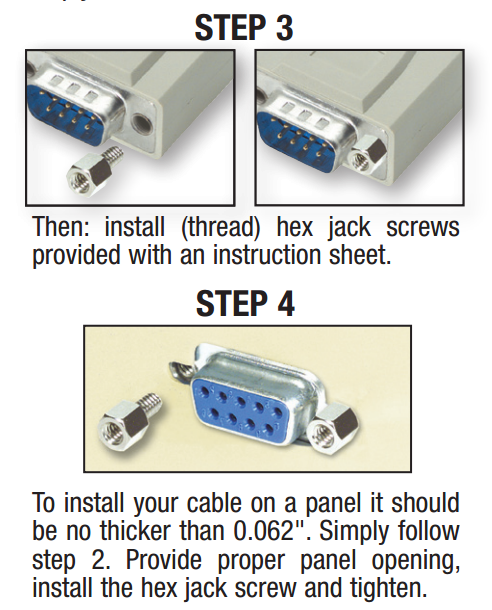 STEP 3

Then: install (thread) hex jack screws provided with an instruction sheet.

STEP 4

To install your cable on a panel it should be no thicker than 0.062". Simply follow step 2. Provide proper panel opening, install the hex jack screw and tighten.