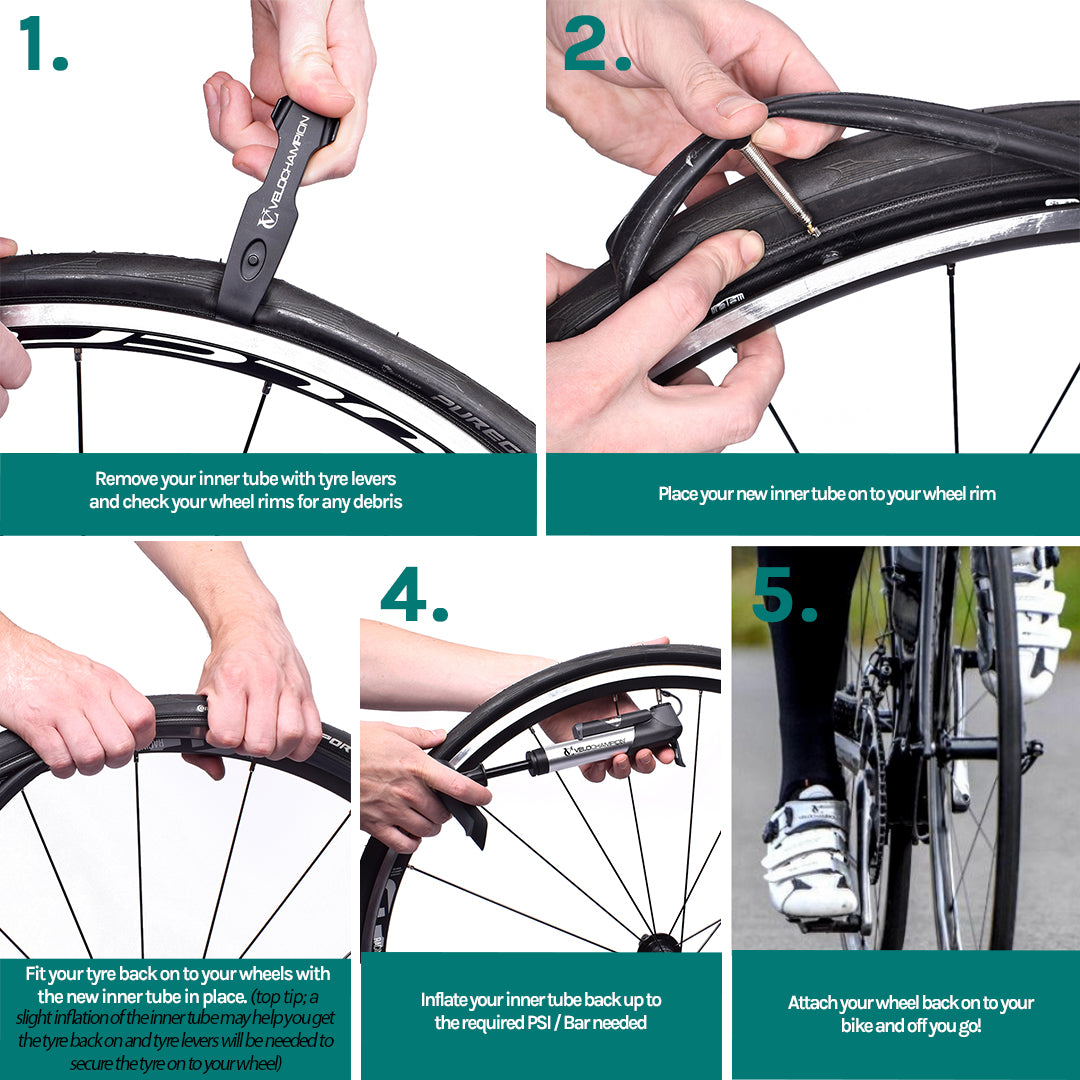 1.

VELOCHAMPION

Remove your inner tube with tyre levers and check your wheel rims for any debris

2.

Place your new inner tube on to your wheel rim

Fit your tyre back on to your wheels with the new inner tube in place. (top tip; a slight inflation of the inner tube may help you get the tyre back on and tyre levers will be needed to secure the tyre on to your wheel)

4.

VELOCHAMPION

Inflate your inner tube back up to the required PSI / Bar needed

5.

Attach your wheel back on to your bike and off you go!