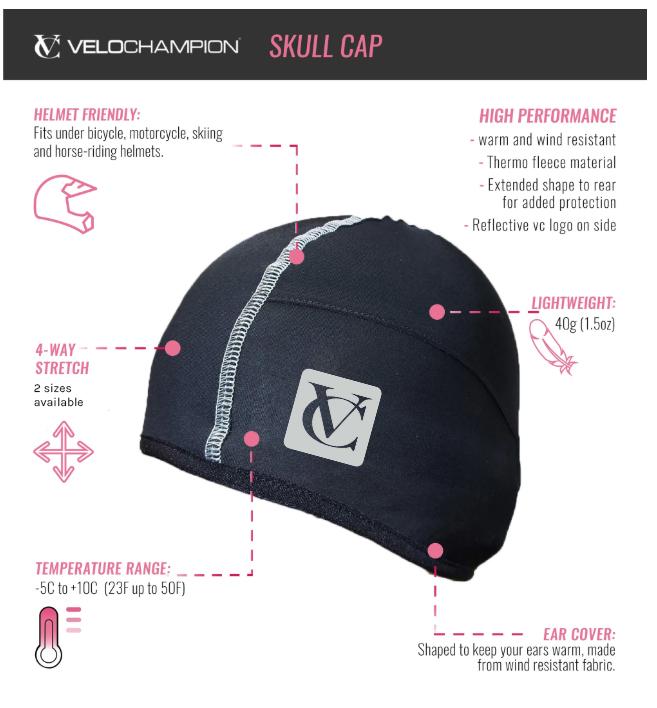 VC VELOCHAMPION SKULL CAP

HELMET FRIENDLY:
Fits under bicycle, motorcycle, skiing and horse-riding helmets.

HIGH PERFORMANCE
- warm and wind resistant
- Thermo fleece material
- Extended shape to rear for added protection
- Reflective vc logo on side

LIGHTWEIGHT:
40g (1.5oz)

4-WAY STRETCH
2 sizes available

VC

TEMPERATURE RANGE:
-5C to +10C (23F up to 50F)

EAR COVER:
Shaped to keep your ears warm, made from wind resistant fabric.