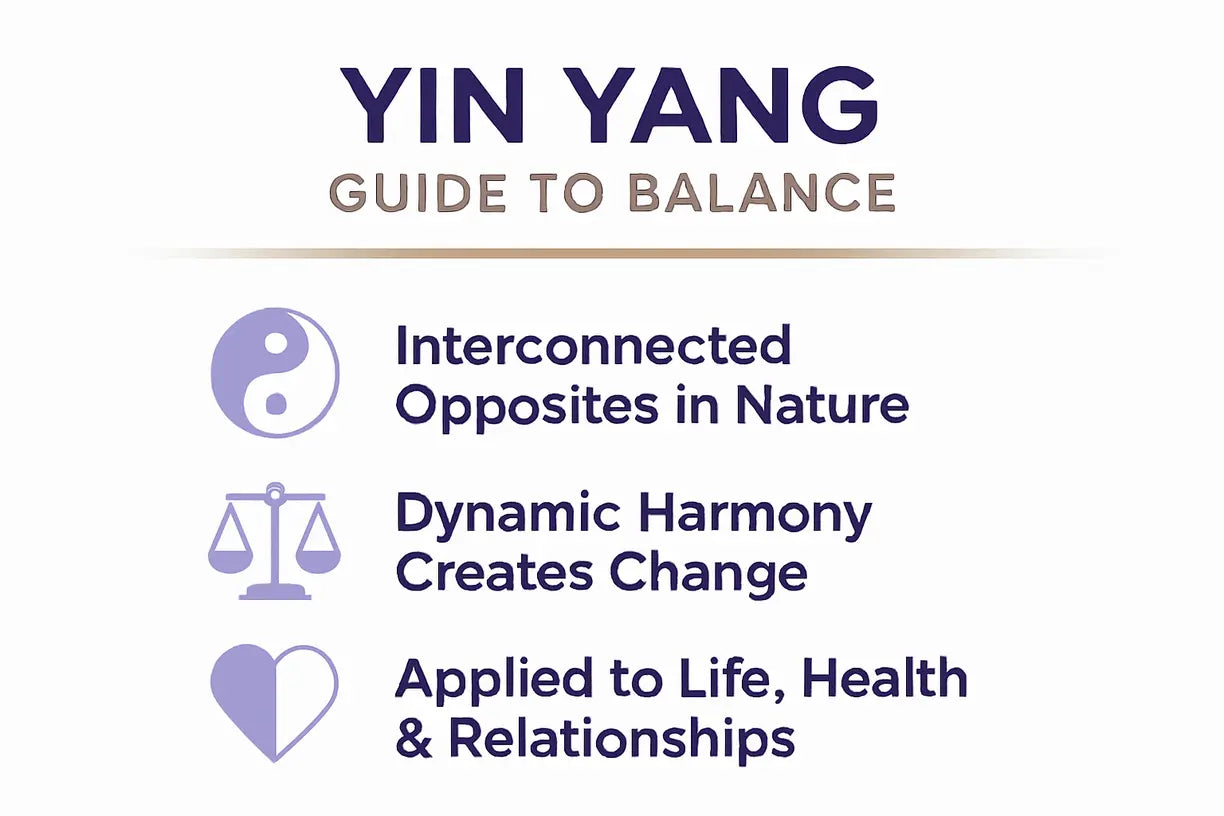 YIN YANG
GUIDE TO BALANCE

Interconnected Opposites in Nature

Dynamic Harmony Creates Change

Applied to Life, Health & Relationships