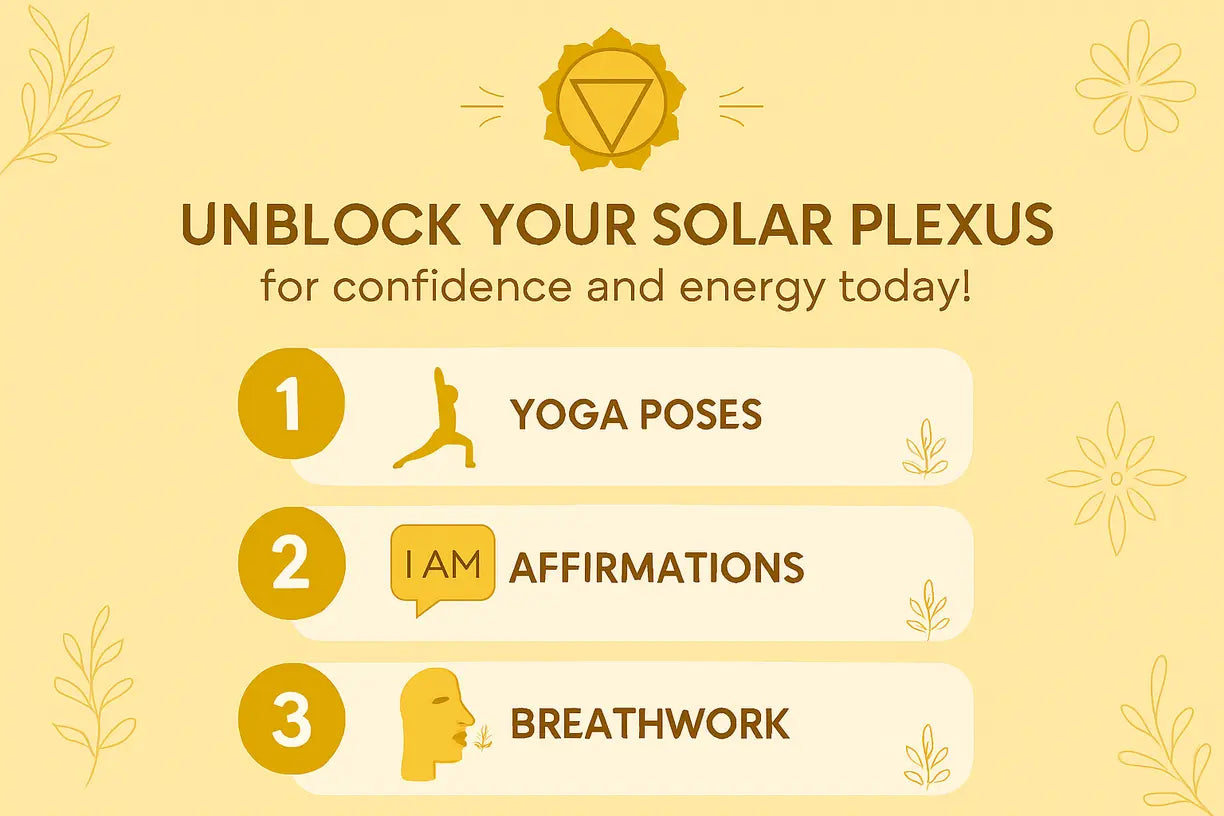 UNBLOCK YOUR SOLAR PLEXUS
for confidence and energy today!

1 YOGA POSES

2 I AM AFFIRMATIONS

3 BREATHWORK