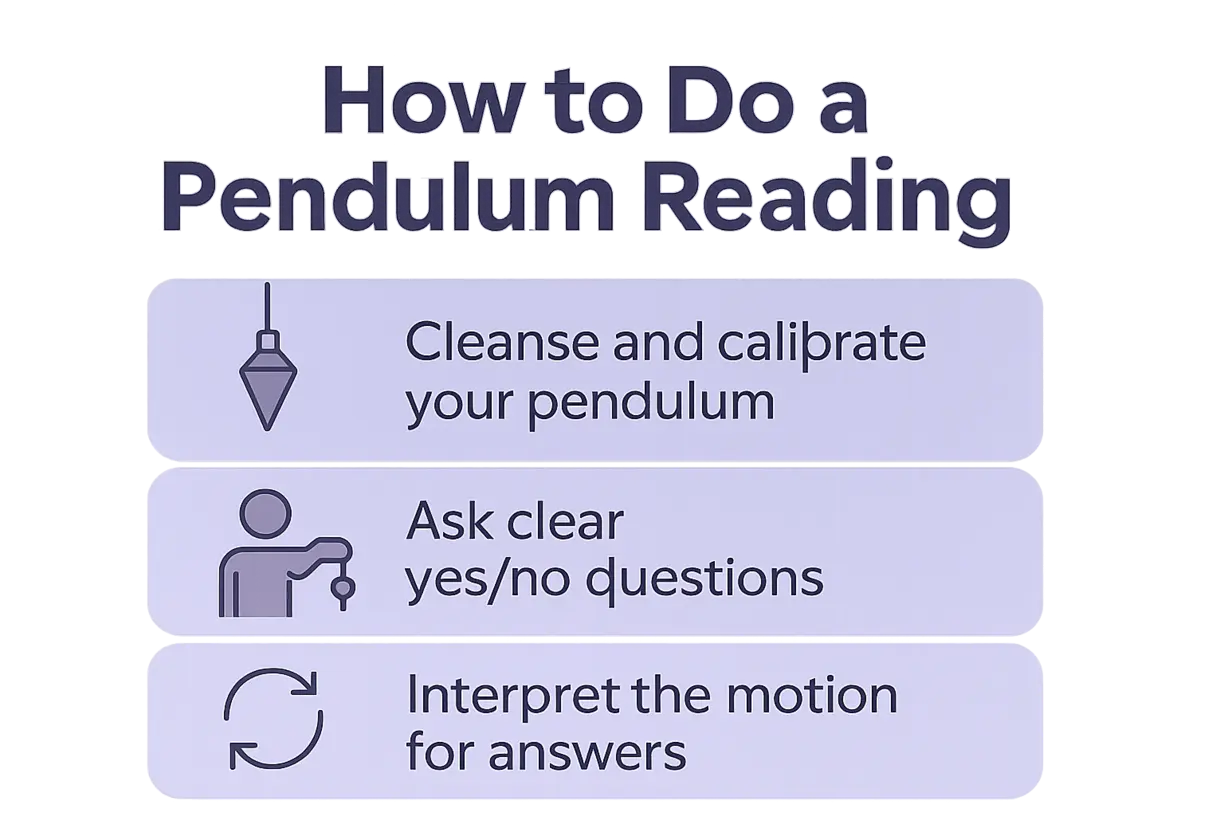 How to Do a Pendulum Reading

Cleanse and calibrate your pendulum

Ask clear yes/no questions

Interpret the motion for answers