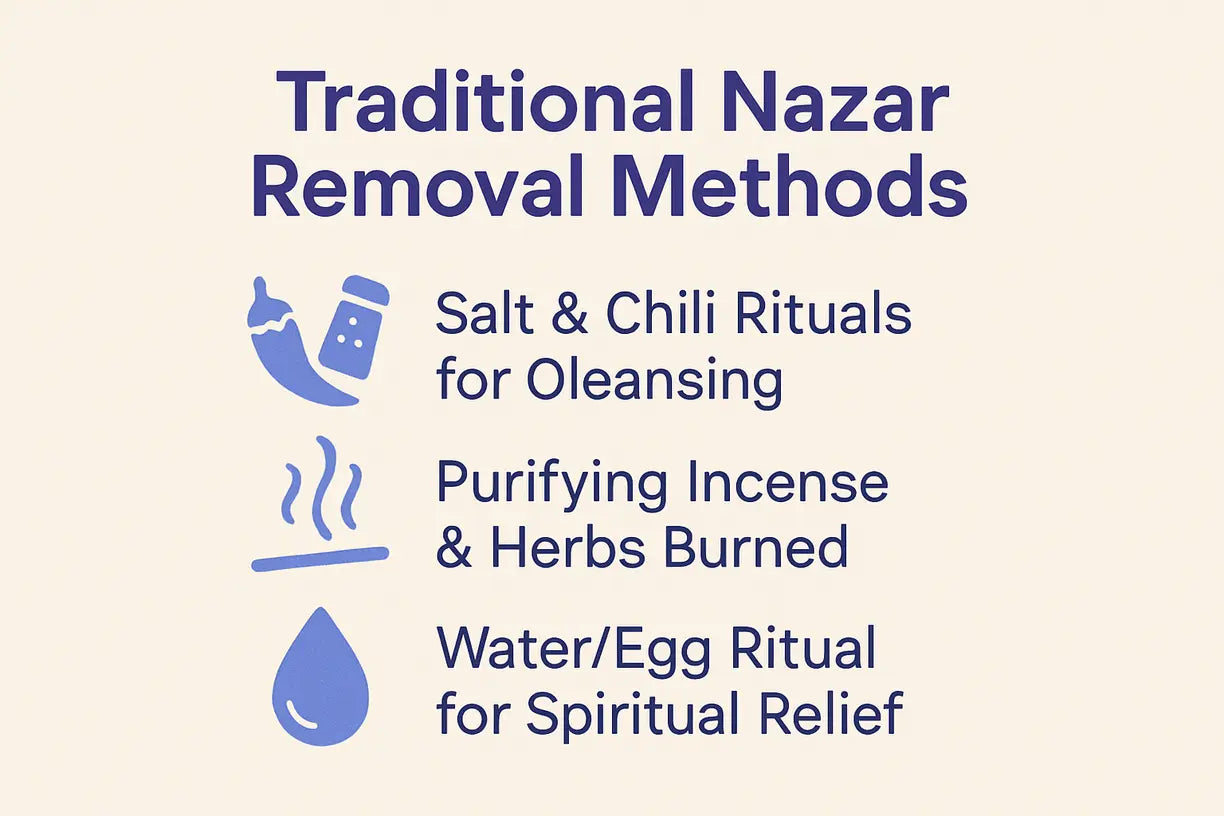 Traditional Nazar Removal Methods

Salt & Chili Rituals for Oleansing

Purifying Incense & Herbs Burned

Water/Egg Ritual for Spiritual Relief