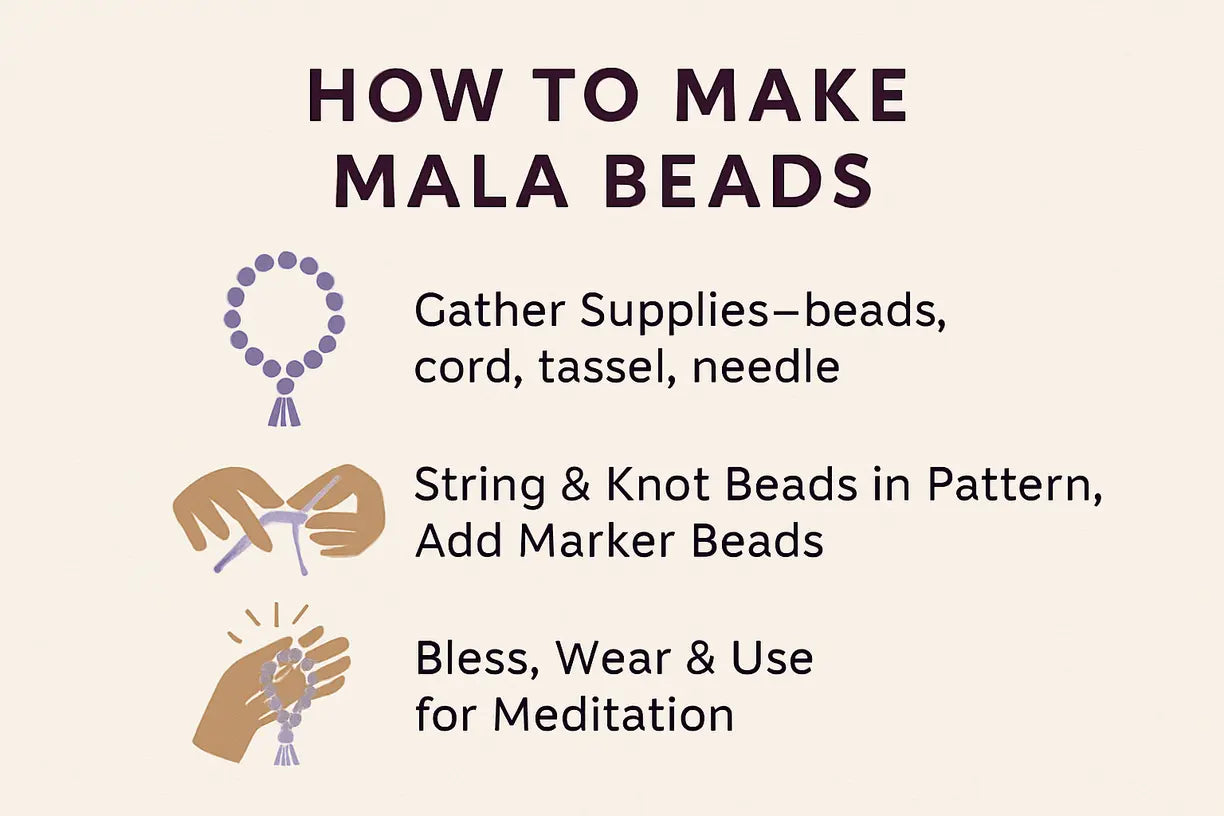 HOW TO MAKE MALA BEADS

Gather Supplies—beads, cord, tassel, needle

String & Knot Beads in Pattern, Add Marker Beads

Bless, Wear & Use for Meditation