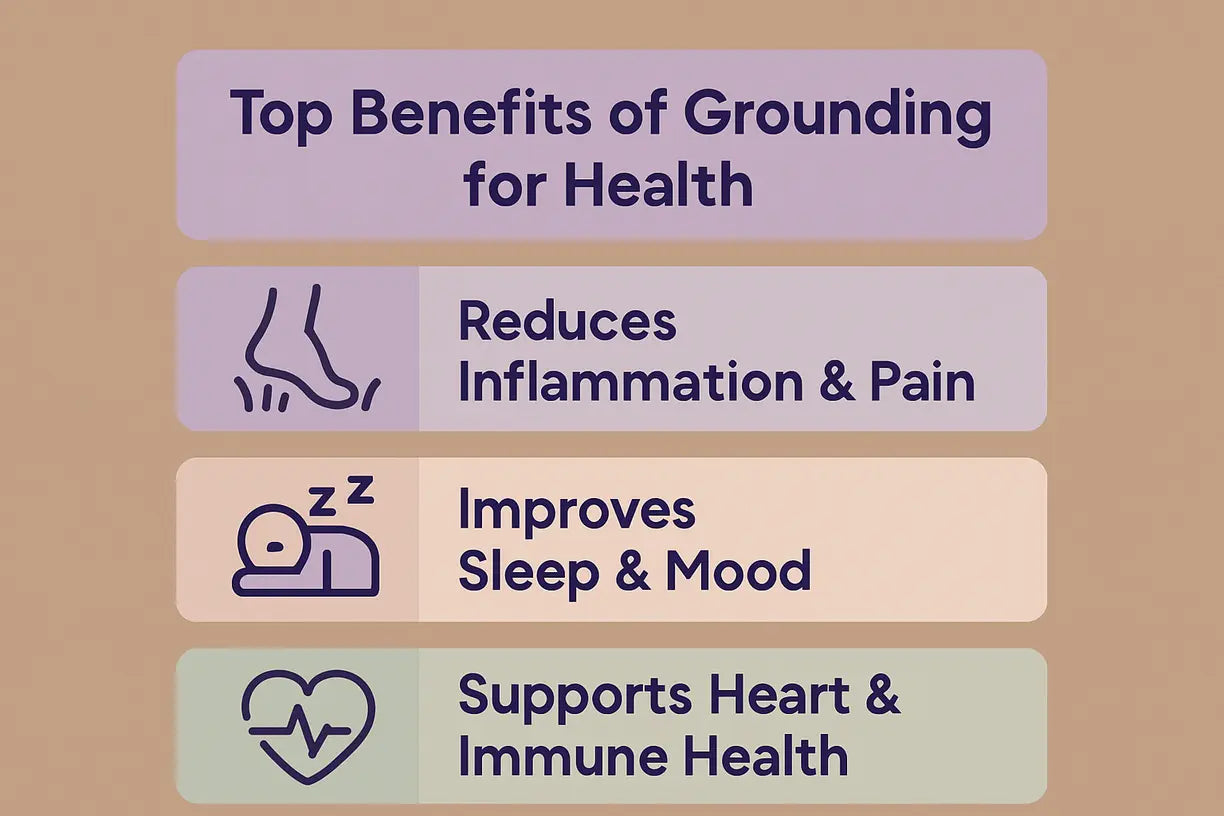 Top Benefits of Grounding for Health

Reduces Inflammation & Pain

z z

Improves Sleep & Mood

Supports Heart & Immune Health