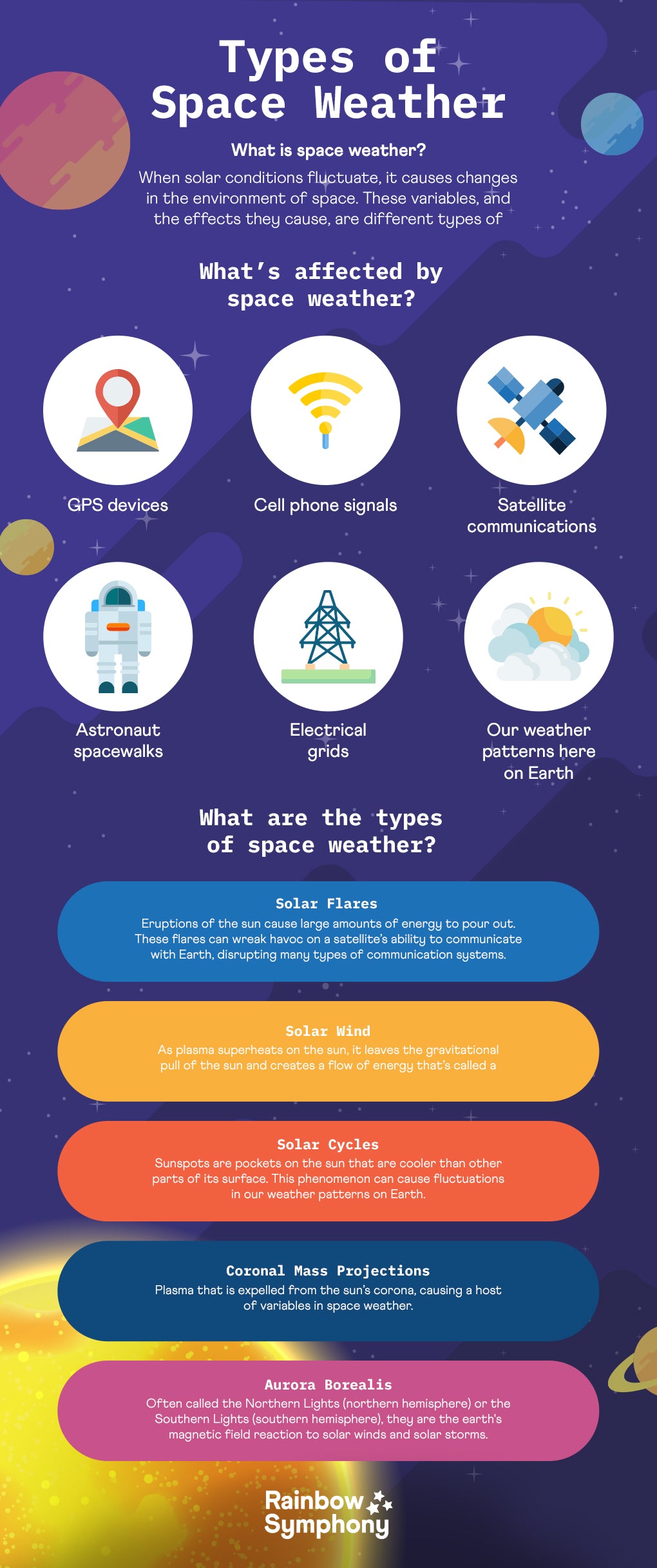 Types of Space Weather

What is space weather?

When solar conditions fluctuate, it causes changes in the environment of space. These variables, and the effects they cause, are different types of

What's affected by space weather?

GPS devices

Cell phone signals

Satellite communications

Astronaut spacewalks

Electrical grids

Our weather patterns here on Earth

What are the types of space weather?

Solar Flares

Eruptions of the sun cause large amounts of energy to pour out. These flares can wreak havoc on a satellite's ability to communicate with Earth, disrupting many types of communication systems.

Solar Wind

As plasma superheats on the sun, it leaves the gravitational pull of the sun and creates a flow of energy that's called a

Solar Cycles

Sunspots are pockets on the sun that are cooler than other parts of its surface. This phenomenon can cause fluctuations in our weather patterns on Earth.

Coronal Mass Projections

Plasma that is expelled from the sun's corona, causing a host of variables in space weather.

Aurora Borealis

Often called the Northern Lights (northern hemisphere) or the Southern Lights (southern hemisphere), they are the earth's magnetic field reaction to solar winds and solar storms.

Rainbow Symphony