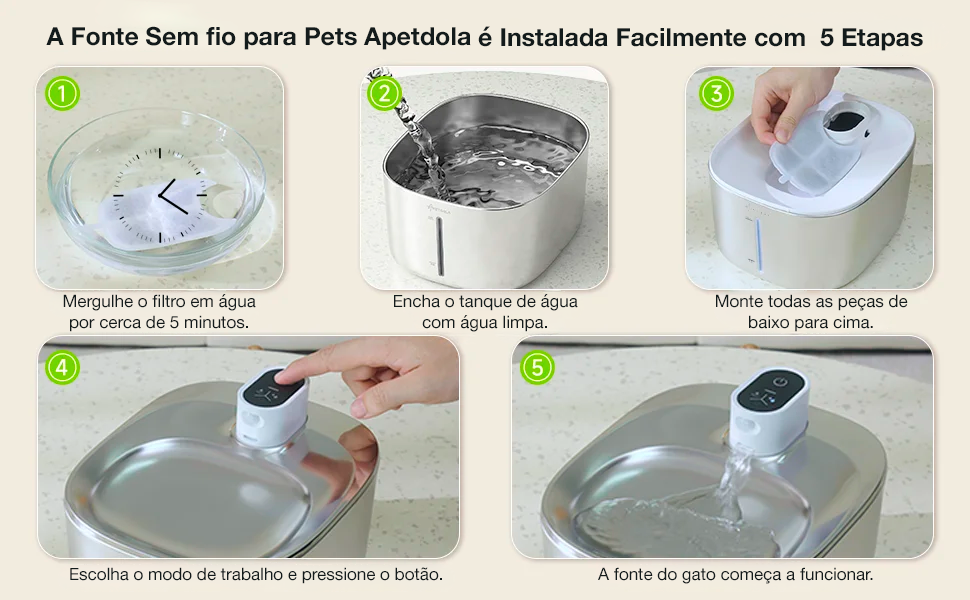 A Fonte Sem fio para Pets Apetdola é Instalada Facilmente com 5 Etapas

1

Mergulhe o filtro em água por cerca de 5 minutos.

2

Encha o tanque de água com água limpa.

3

Monte todas as peças de baixo para cima.

4

Escolha o modo de trabalho e pressione o botão.

5

A fonte do gato começa a funcionar.