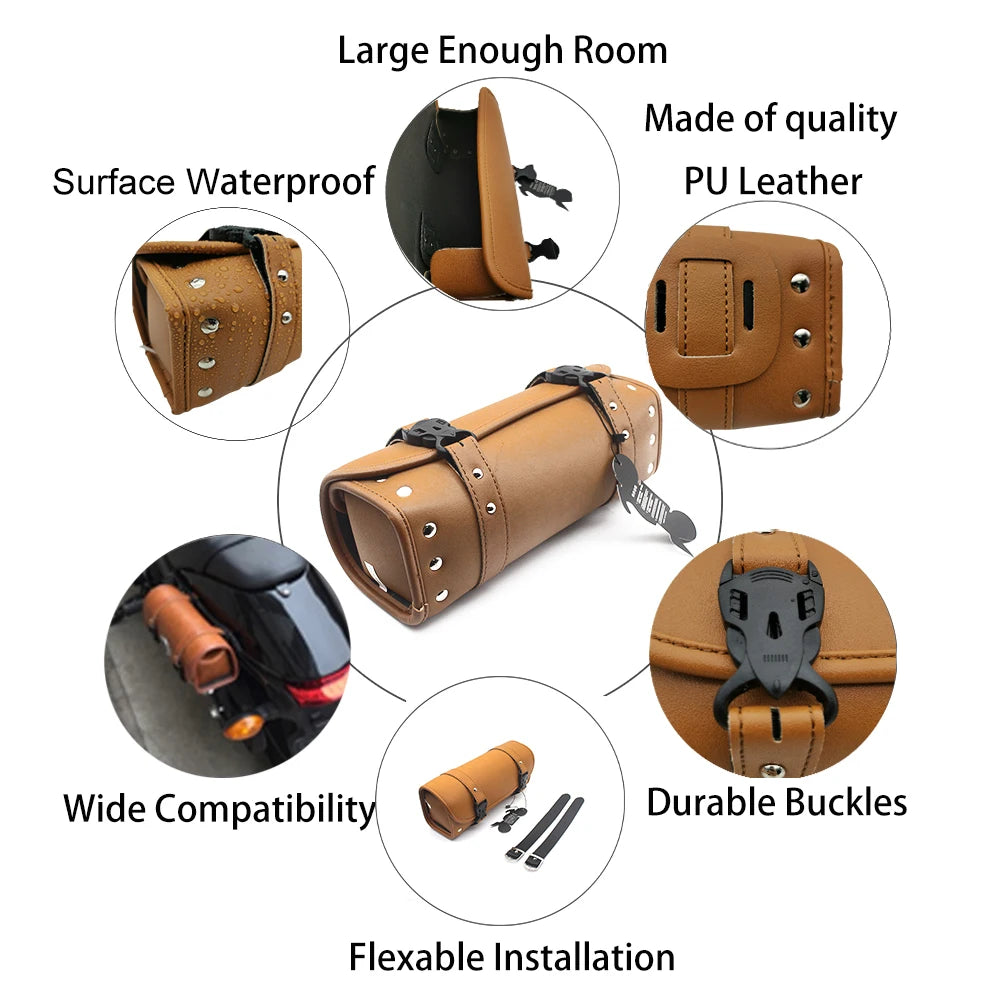 Large Enough Room

Surface Waterproof

Made of quality PU Leather

Wide Compatibility

Durable Buckles

Flexable Installation