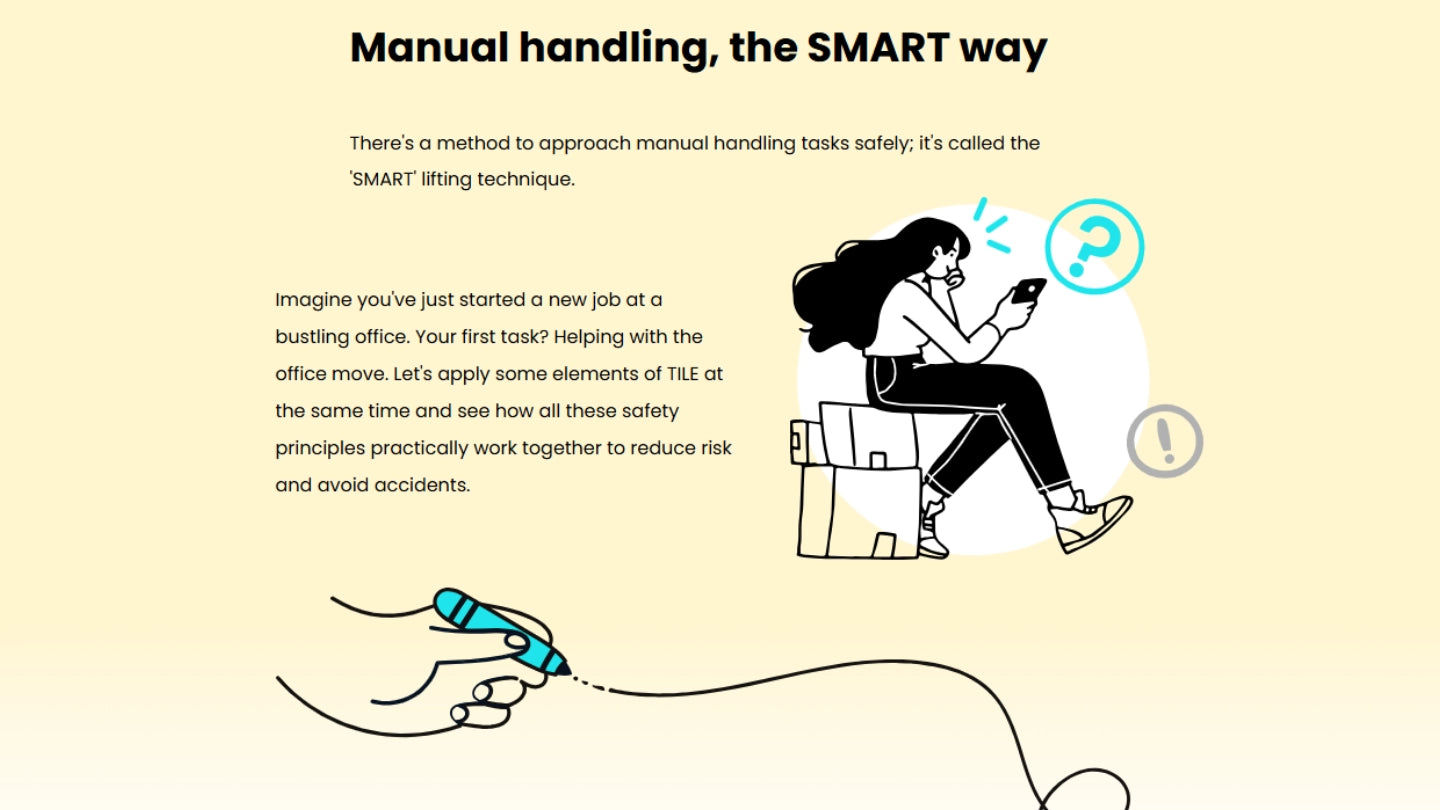 Manual handling, the SMART way

There's a method to approach manual handling tasks safely; it's called the 'SMART' lifting technique.

Imagine you've just started a new job at a bustling office. Your first task? Helping with the office move. Let's apply some elements of TILE at the same time and see how all these safety principles practically work together to reduce risk and avoid accidents.

?

!