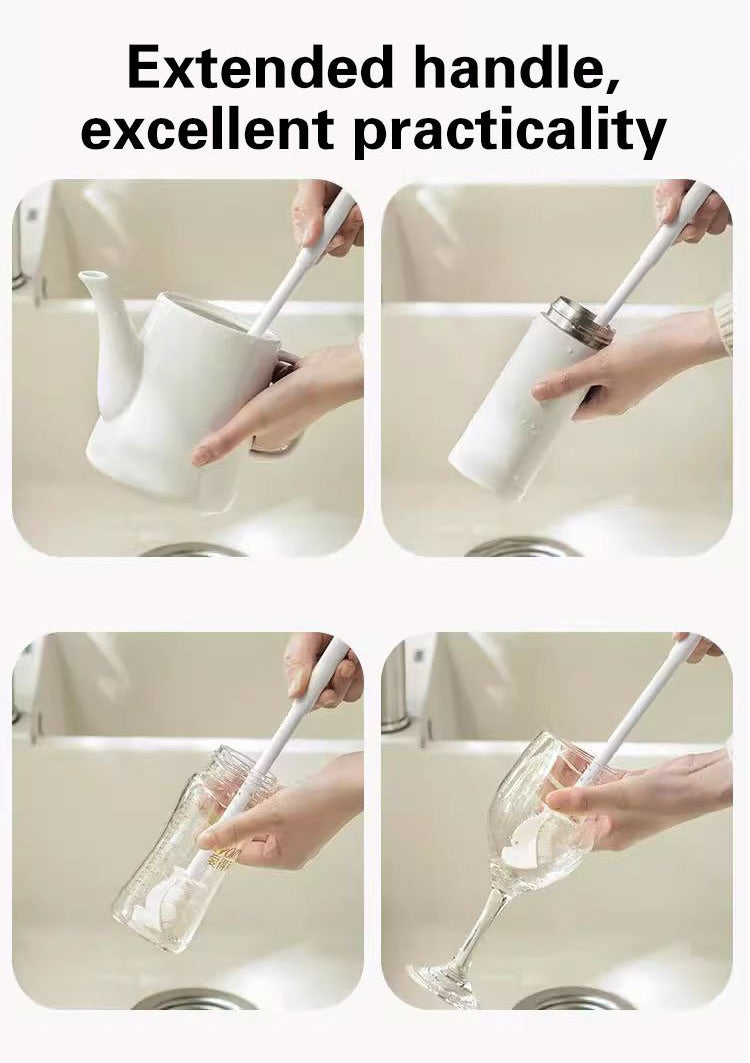 Extended handle, excellent practicality