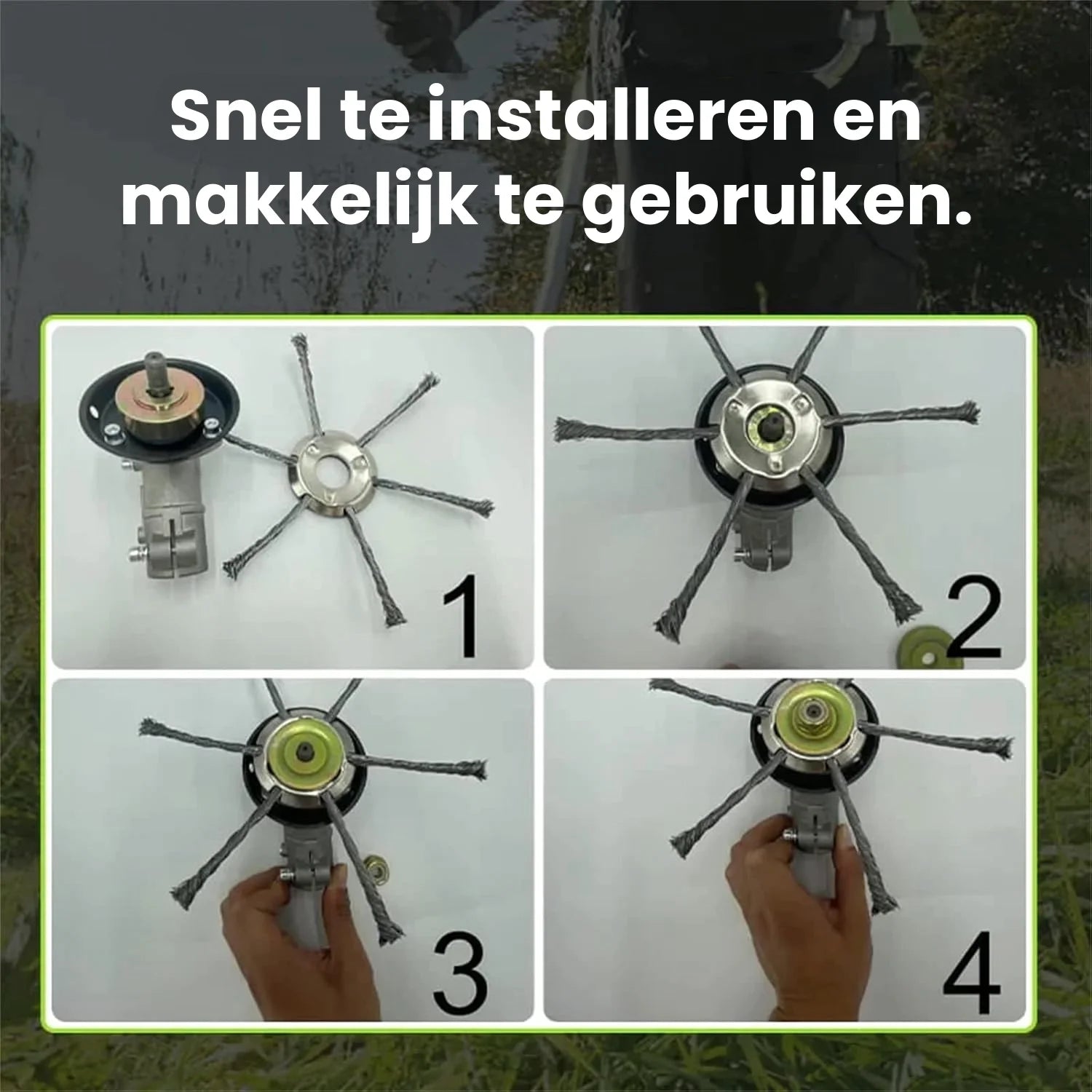 Snel te installeren en makkelijk te gebruiken.

1

2

3

4