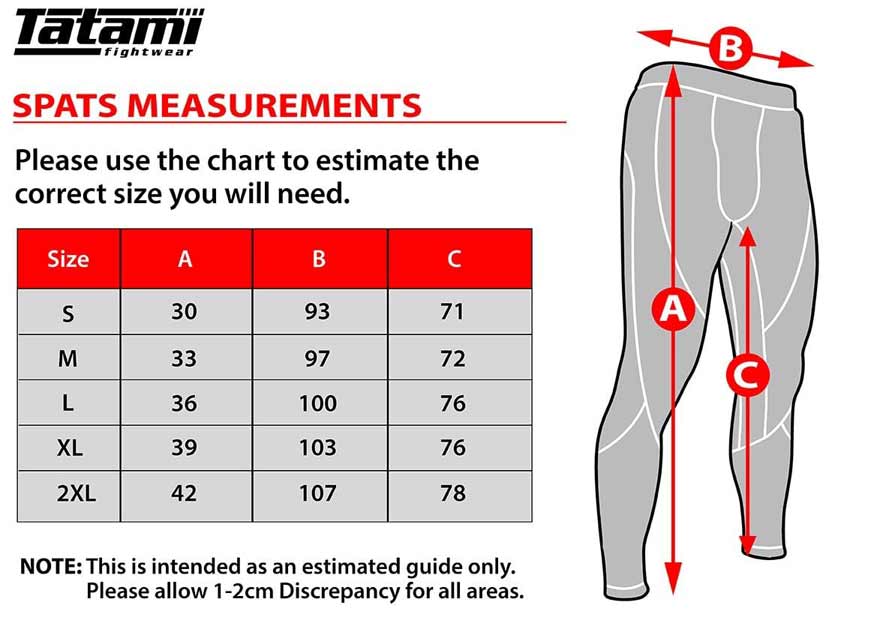 Tatami
fightwear

SPATS MEASUREMENTS

Please use the chart to estimate the correct size you will need.

| Size | A | B | C |
|---|---|---|---|
| S | 30 | 93 | 71 |
| M | 33 | 97 | 72 |
| L | 36 | 100 | 76 |
| XL | 39 | 103 | 76 |
| 2XL | 42 | 107 | 78 |

NOTE: This is intended as an estimated guide only. Please allow 1-2cm Discrepancy for all areas.

B

A

C