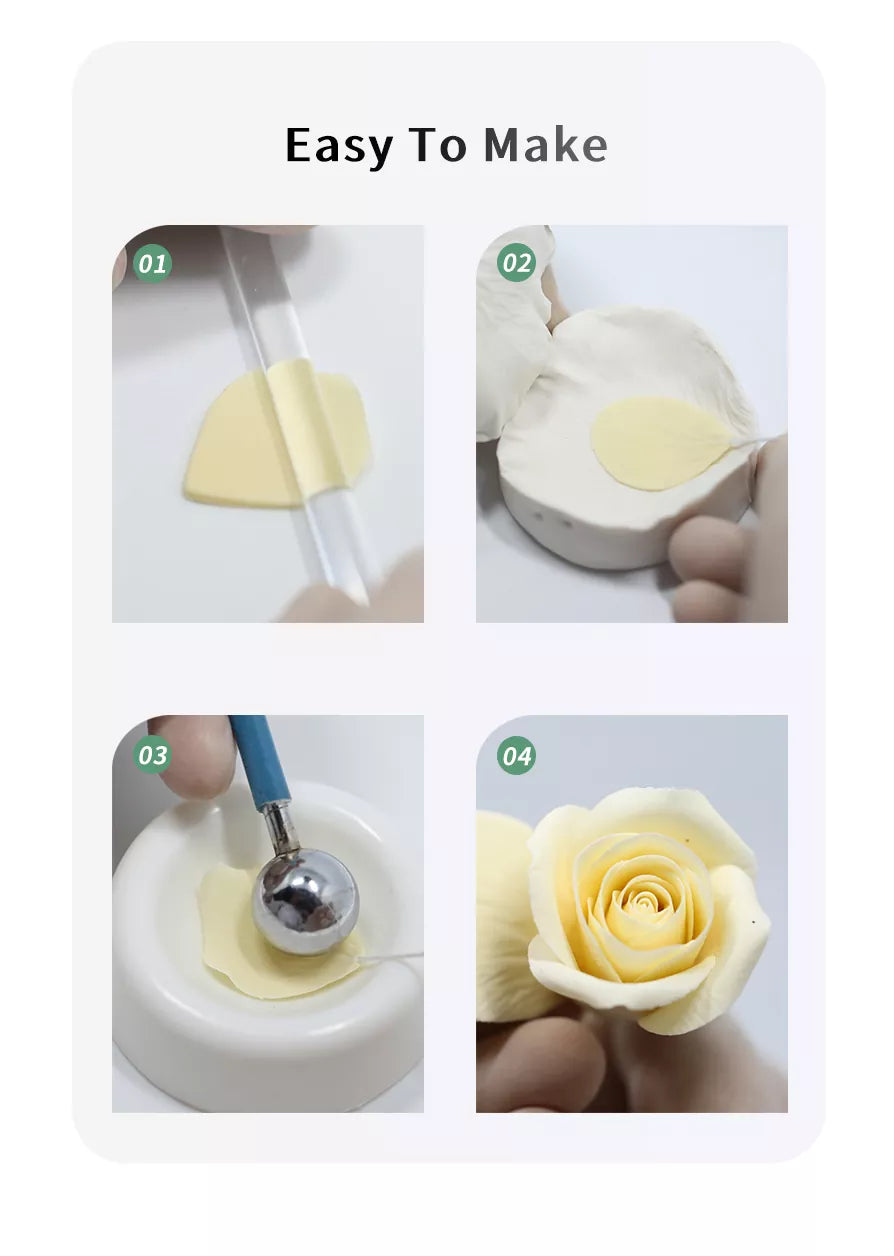 Easy To Make

01

02

03

04