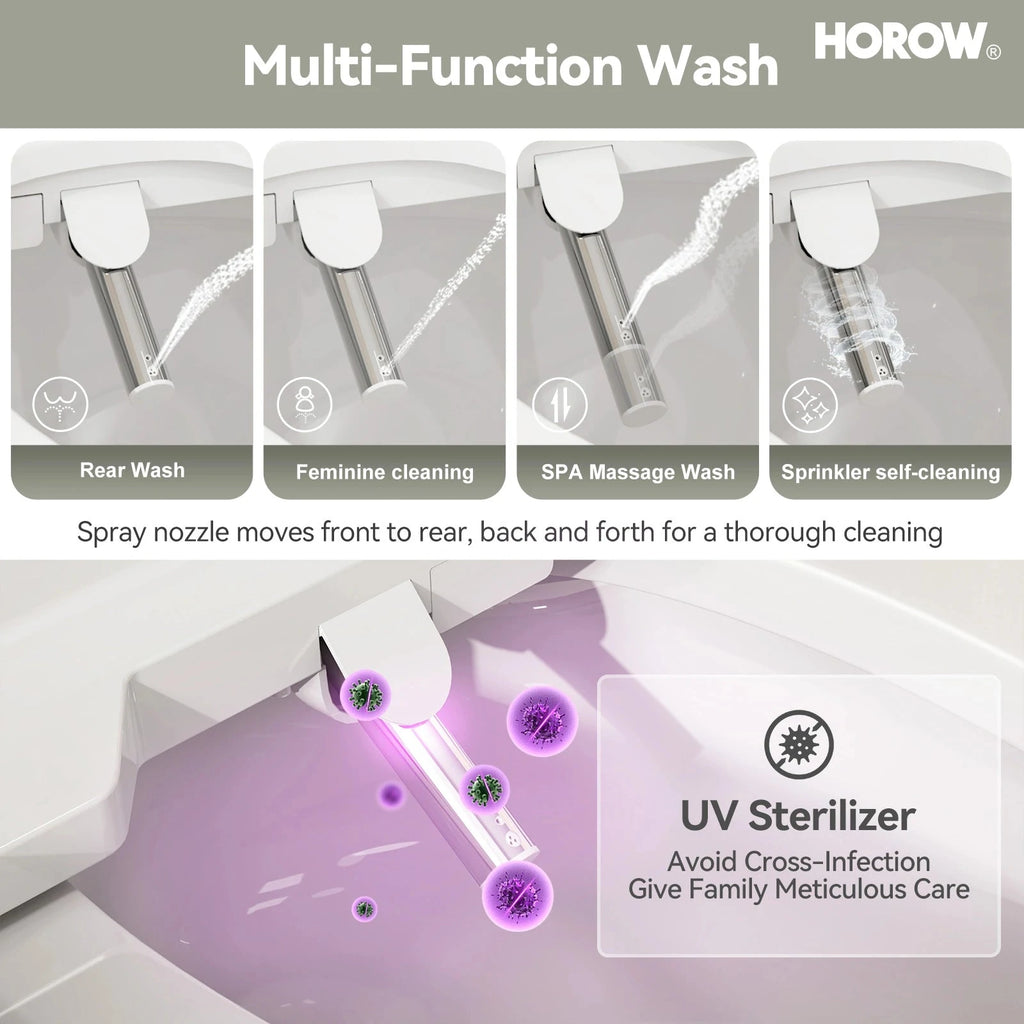 Multi-Function Wash

HOROW®

Rear Wash

Feminine cleaning

SPA Massage Wash

Sprinkler self-cleaning

Spray nozzle moves front to rear, back and forth for a thorough cleaning

UV Sterilizer

Avoid Cross-Infection
Give Family Meticulous Care