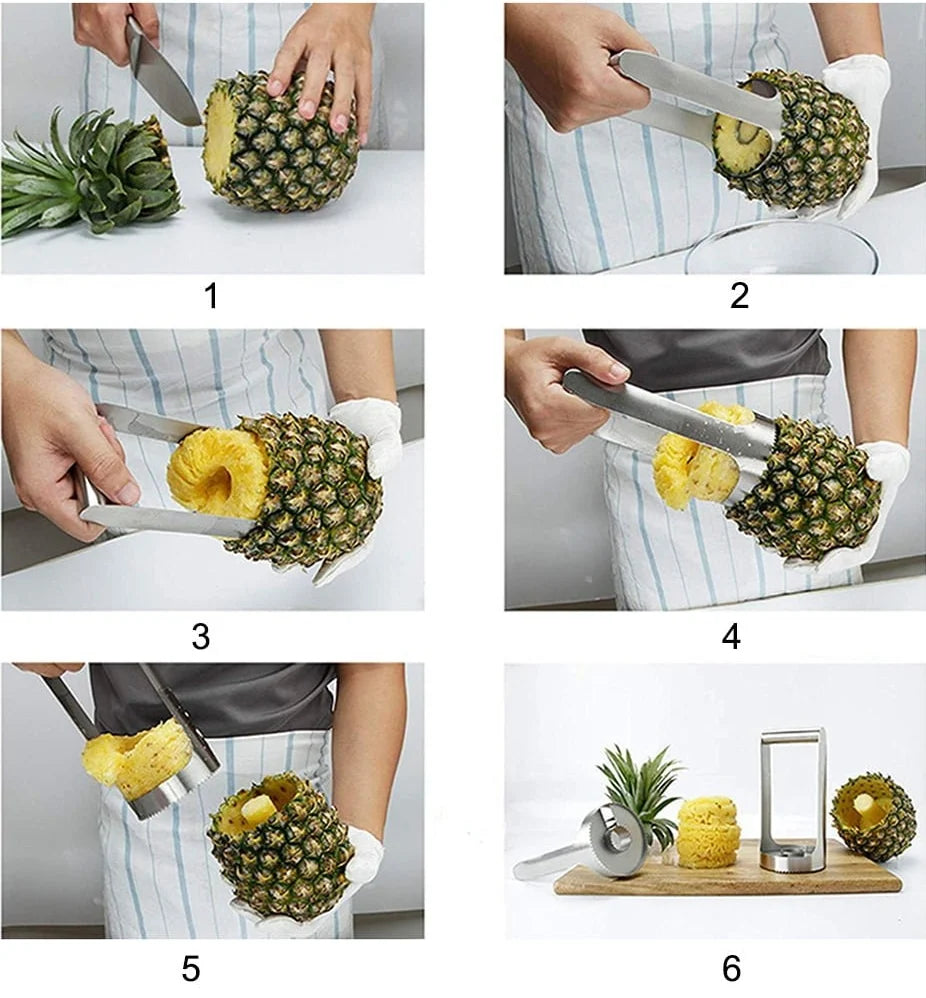 1

2

3

4

5

6